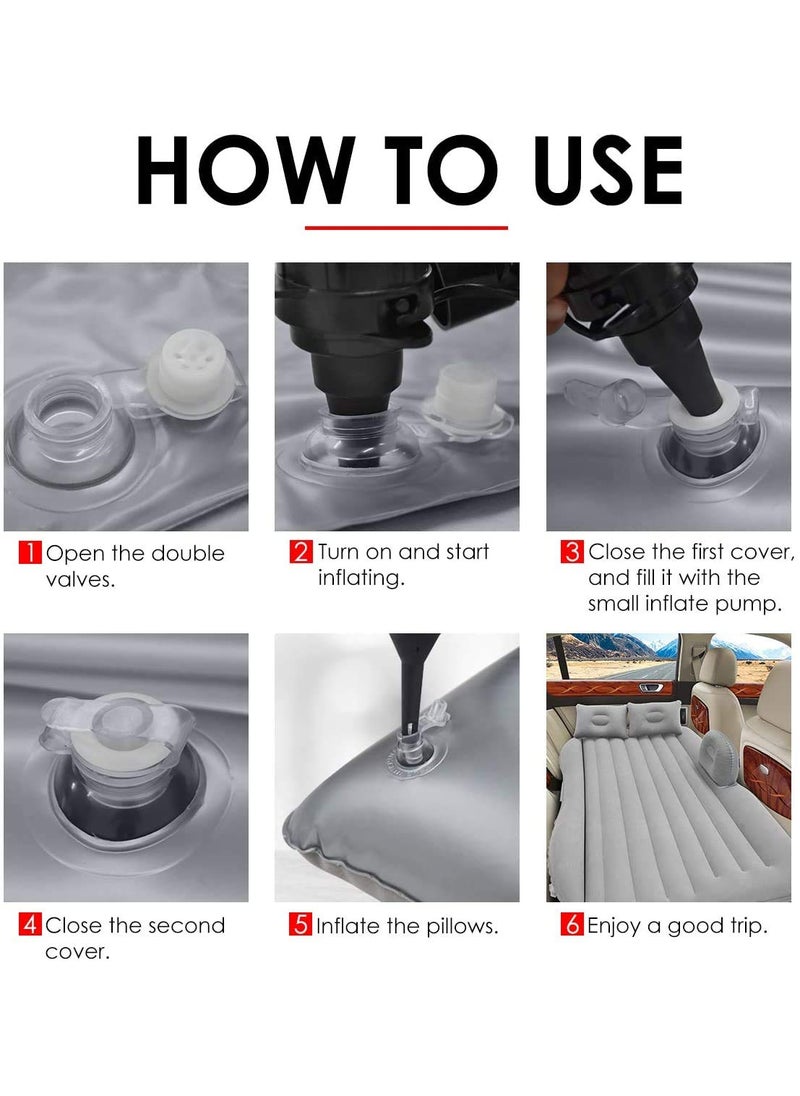 HOW TO USE

1 Open the double valves.

2 Turn on and start inflating.

3 Close the first cover, and fill it with the small inflate pump.

4 Close the second cover.

5 Inflate the pillows.

6 Enjoy a good trip.