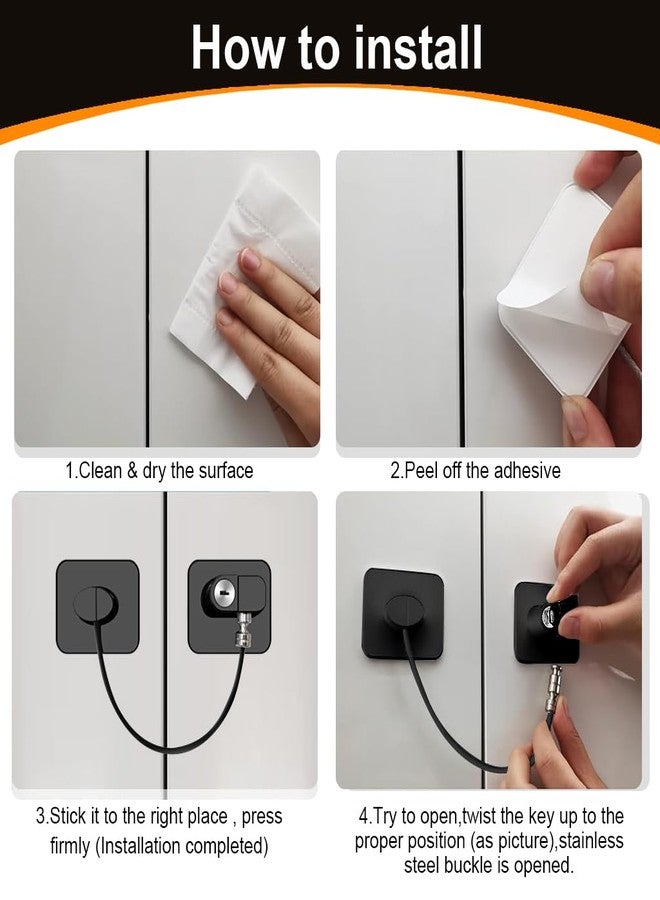 How to install

1.Clean & dry the surface

2.Peel off the adhesive

3.Stick it to the right place , press firmly (Installation completed)

4.Try to open,twist the key up to the proper position (as picture),stainless steel buckle is opened.