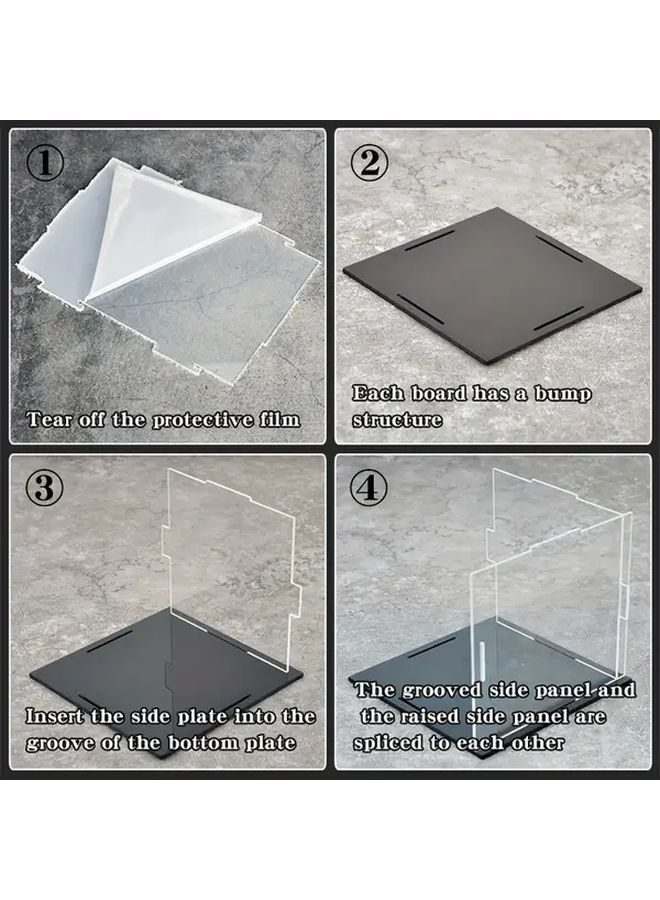 ①
Tear off the protective film

②
Each board has a bump structure

③
Insert the side plate into the groove of the bottom plate

④
The grooved side panel and the raised side panel are spliced to each other