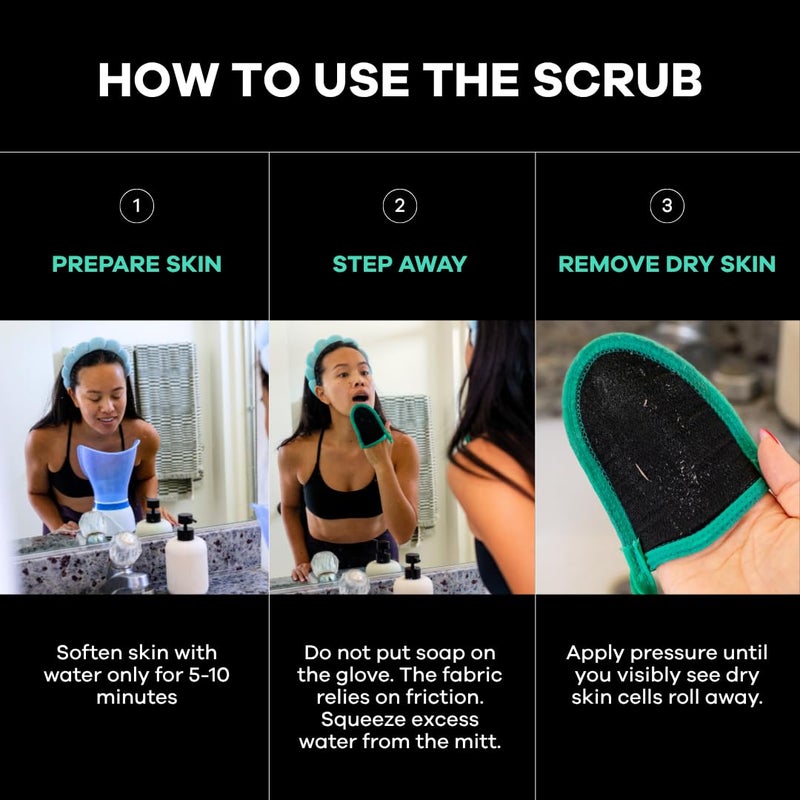 HOW TO USE THE SCRUB

1

PREPARE SKIN

Soften skin with water only for 5-10 minutes

2

STEP AWAY

Do not put soap on the glove. The fabric relies on friction. Squeeze excess water from the mitt.

3

REMOVE DRY SKIN

Apply pressure until you visibly see dry skin cells roll away.