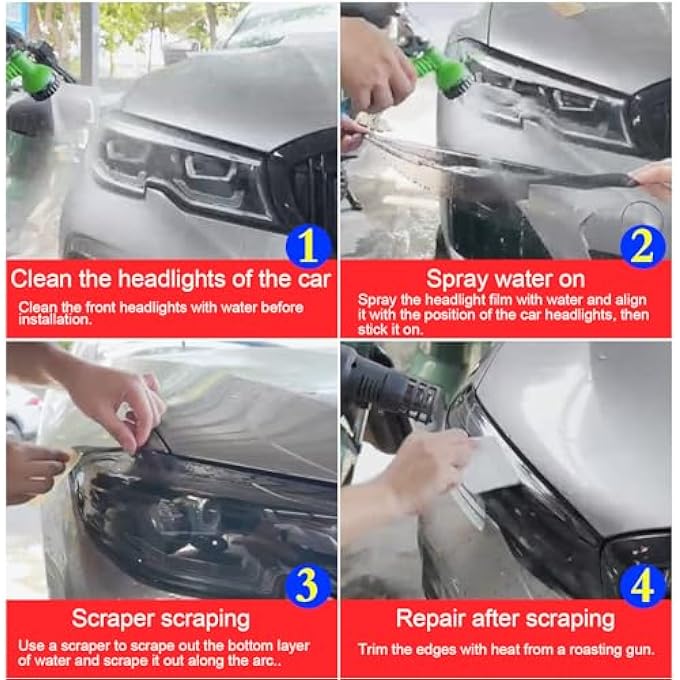 1
Clean the headlights of the car
Clean the front headlights with water before installation.

2
Spray water on
Spray the headlight film with water and align it with the position of the car headlights, then stick it on.

3
Scraper scraping
Use a scraper to scrape out the bottom layer of water and scrape it out along the arc..

4
Repair after scraping
Trim the edges with heat from a roasting gun.