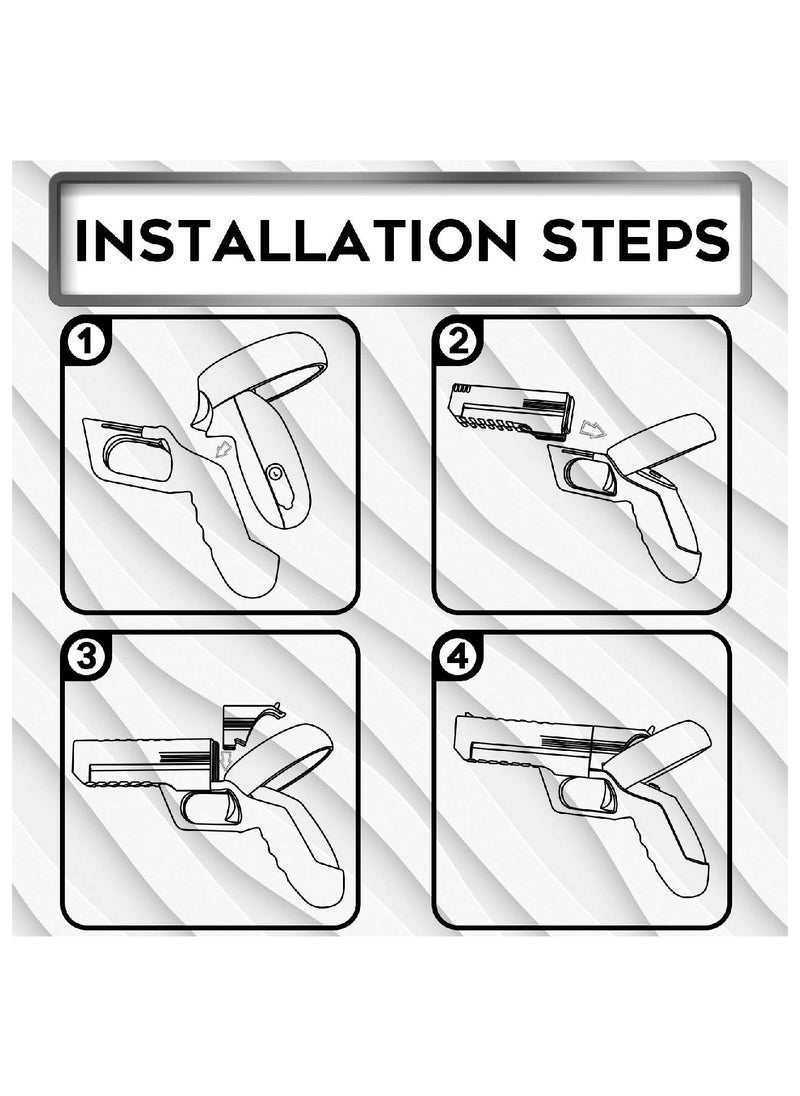 INSTALLATION STEPS

1

2

3

4