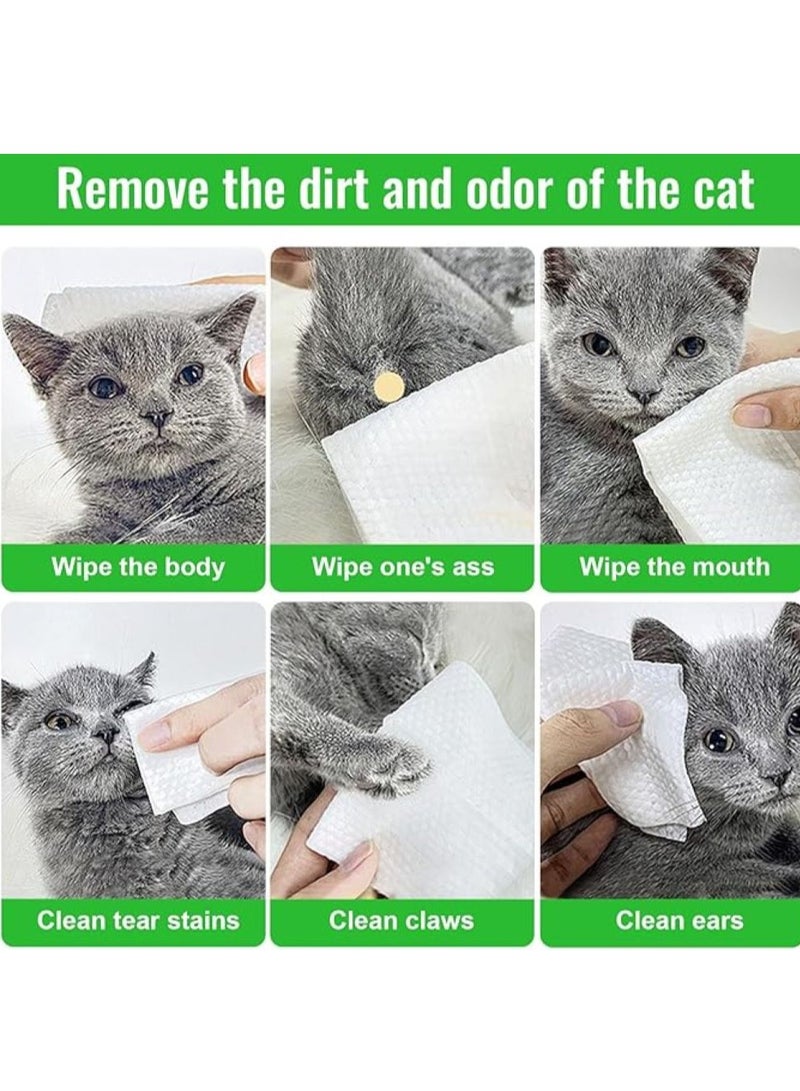 Remove the dirt and odor of the cat

Wipe the body

Wipe one's ass

Wipe the mouth

Clean tear stains

Clean claws

Clean ears