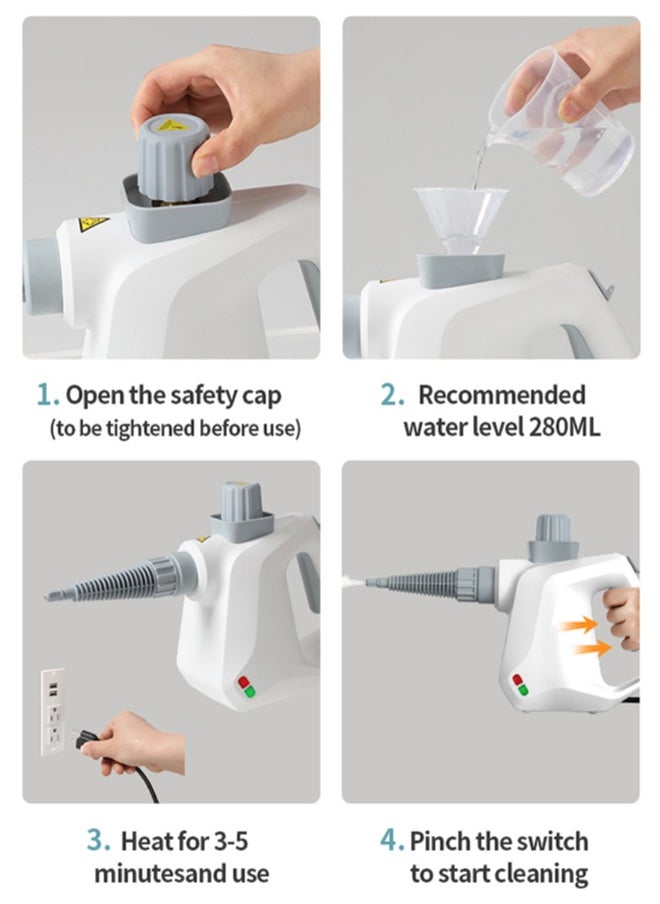 1. Open the safety cap
(to be tightened before use)

2. Recommended water level 280ML

3. Heat for 3-5 minutesand use

4. Pinch the switch to start cleaning