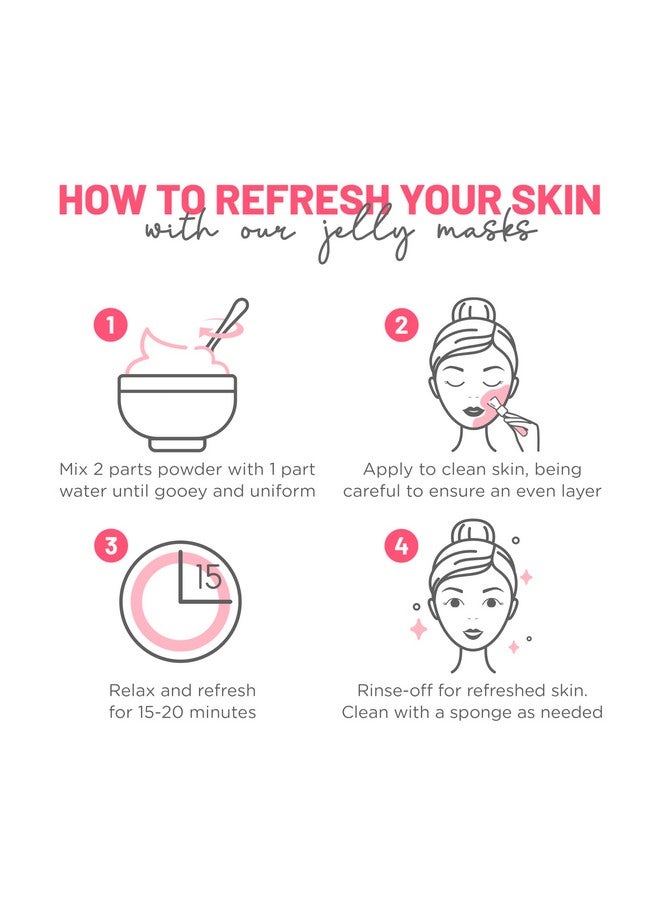 HOW TO REFRESH YOUR SKIN
with our jelly masks

1
Mix 2 parts powder with 1 part water until gooey and uniform

2
Apply to clean skin, being careful to ensure an even layer

3
15
Relax and refresh for 15-20 minutes

4
Rinse-off for refreshed skin. Clean with a sponge as needed