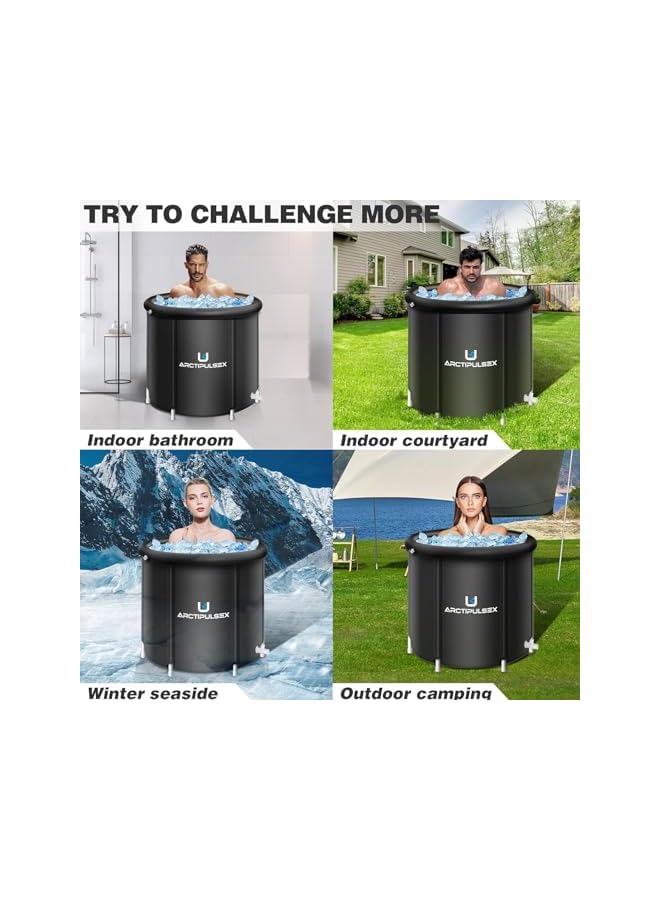 TRY TO CHALLENGE MORE

ARCTIPULSEX

Indoor bathroom

ARCTIPULSEX

Indoor courtyard

ARCTIPULSEX

Winter seaside

ARCTIPULSEX

Outdoor camping