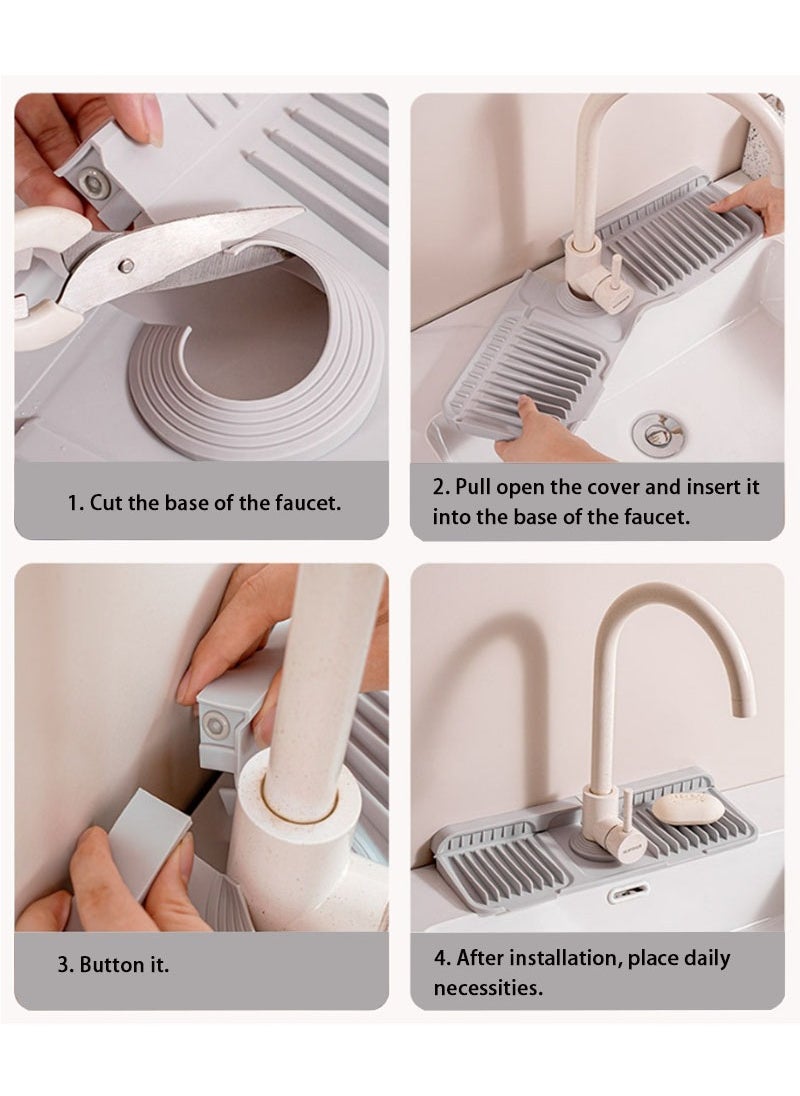 1. Cut the base of the faucet.

2. Pull open the cover and insert it into the base of the faucet.

3. Button it.

4. After installation, place daily necessities.