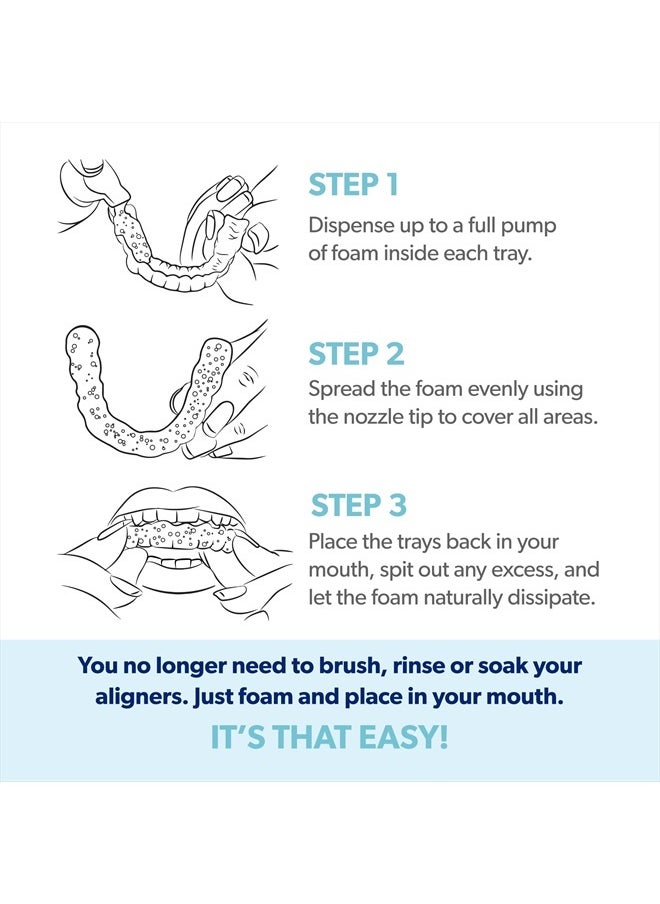 STEP 1
Dispense up to a full pump of foam inside each tray.

STEP 2
Spread the foam evenly using the nozzle tip to cover all areas.

STEP 3
Place the trays back in your mouth, spit out any excess, and let the foam naturally dissipate.

You no longer need to brush, rinse or soak your aligners. Just foam and place in your mouth.

IT'S THAT EASY!