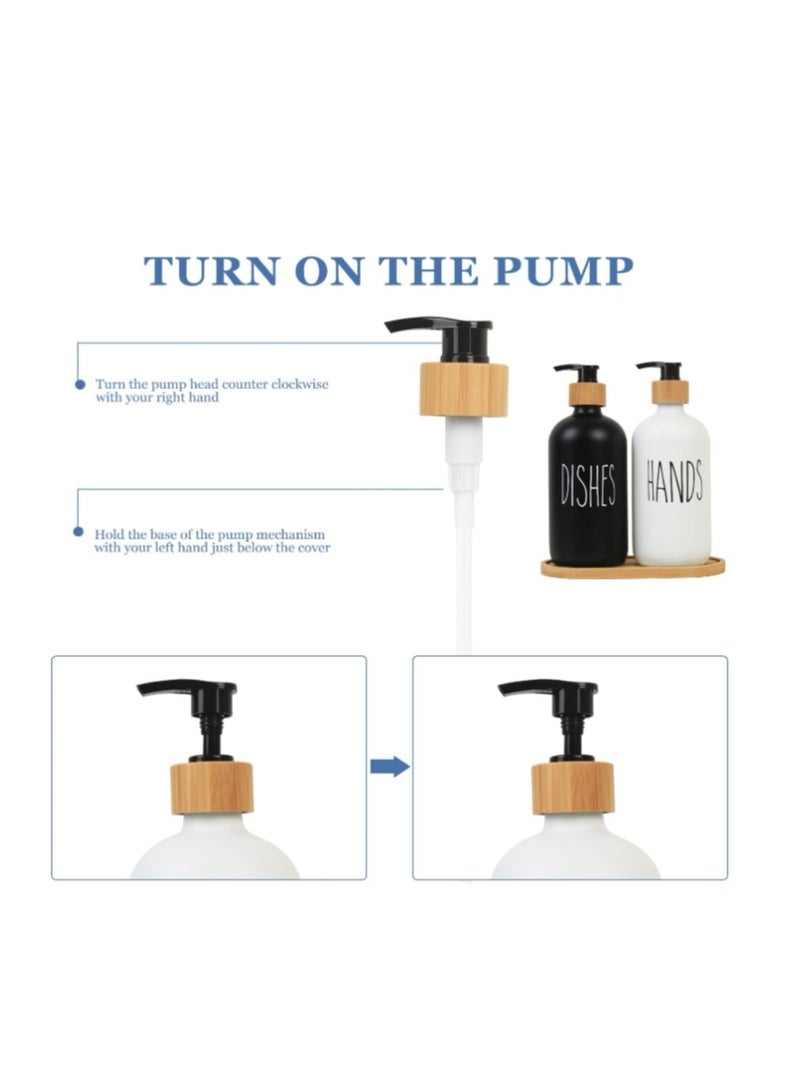 TURN ON THE PUMP

Turn the pump head counter clockwise with your right hand

Hold the base of the pump mechanism with your left hand just below the cover

DISHES

HANDS