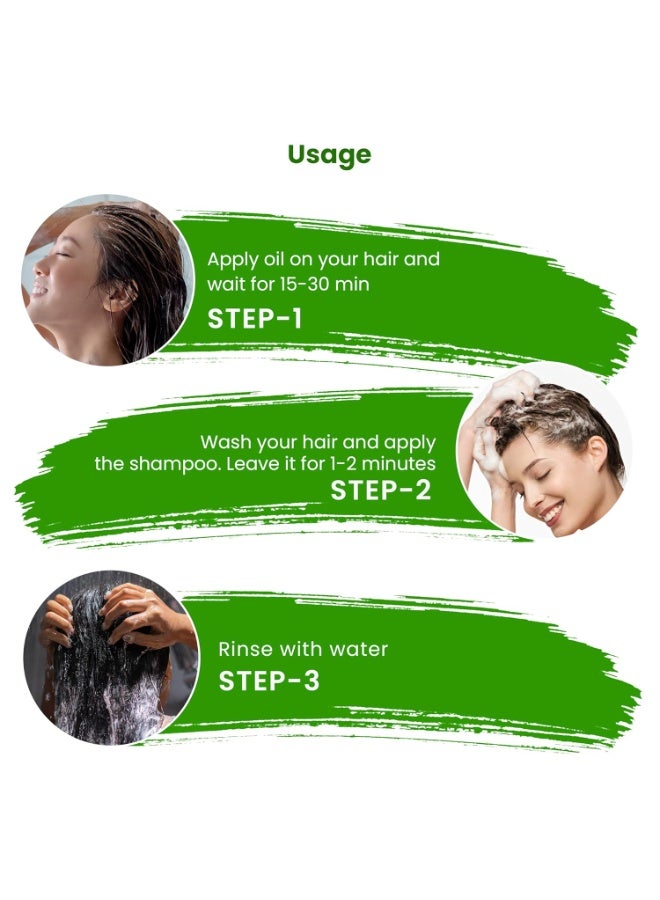 Usage

Apply oil on your hair and wait for 15-30 min

STEP-1

Wash your hair and apply the shampoo. Leave it for 1-2 minutes

STEP-2

Rinse with water

STEP-3