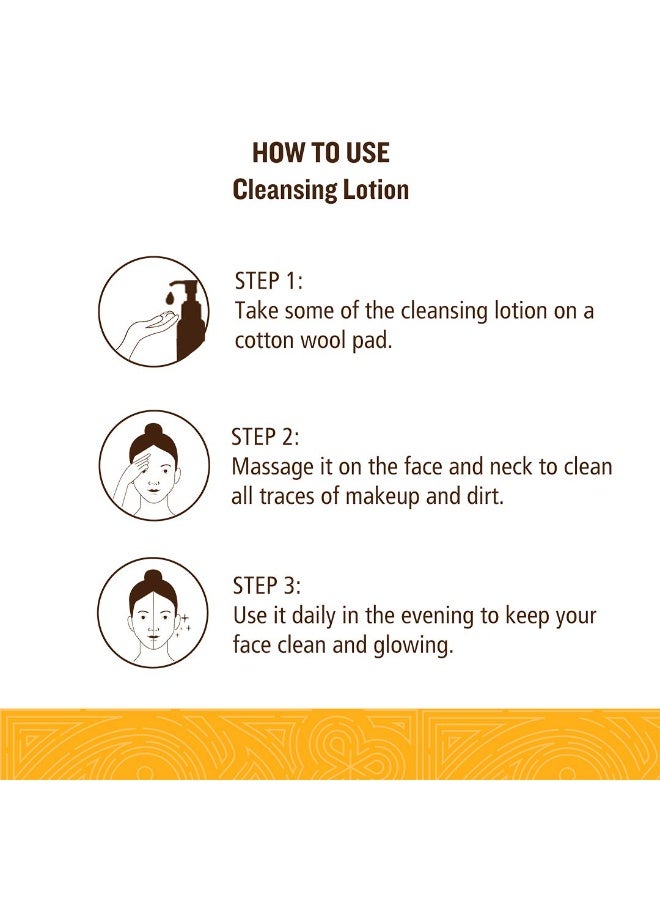 HOW TO USE
Cleansing Lotion

STEP 1:
Take some of the cleansing lotion on a cotton wool pad.

STEP 2:
Massage it on the face and neck to clean all traces of makeup and dirt.

STEP 3:
Use it daily in the evening to keep your face clean and glowing.