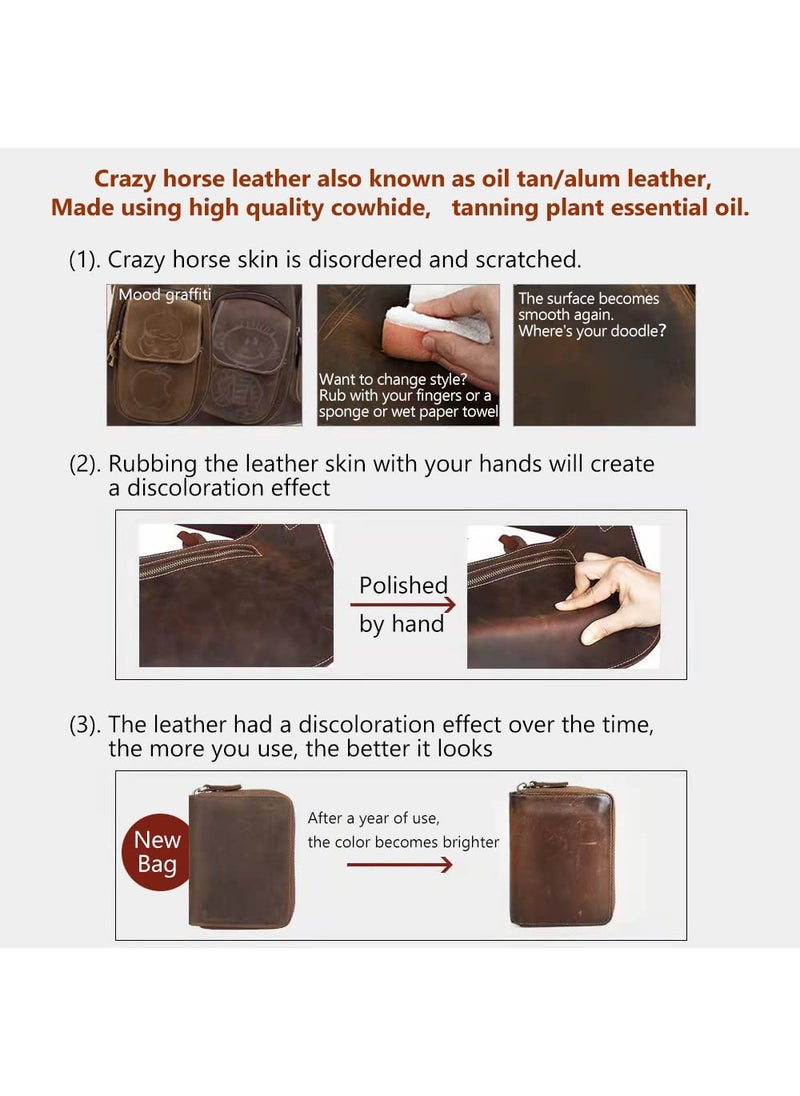 Crazy horse leather also known as oil tan/alum leather,
Made using high quality cowhide,   tanning plant essential oil.

(1). Crazy horse skin is disordered and scratched.

Mood graffiti

Want to change style?
Rub with your fingers or a sponge or wet paper towel

The surface becomes smooth again.
Where's your doodle?

(2). Rubbing the leather skin with your hands will create a discoloration effect

Polished by hand

(3). The leather had a discoloration effect over the time, the more you use, the better it looks

New Bag

After a year of use, the color becomes brighter