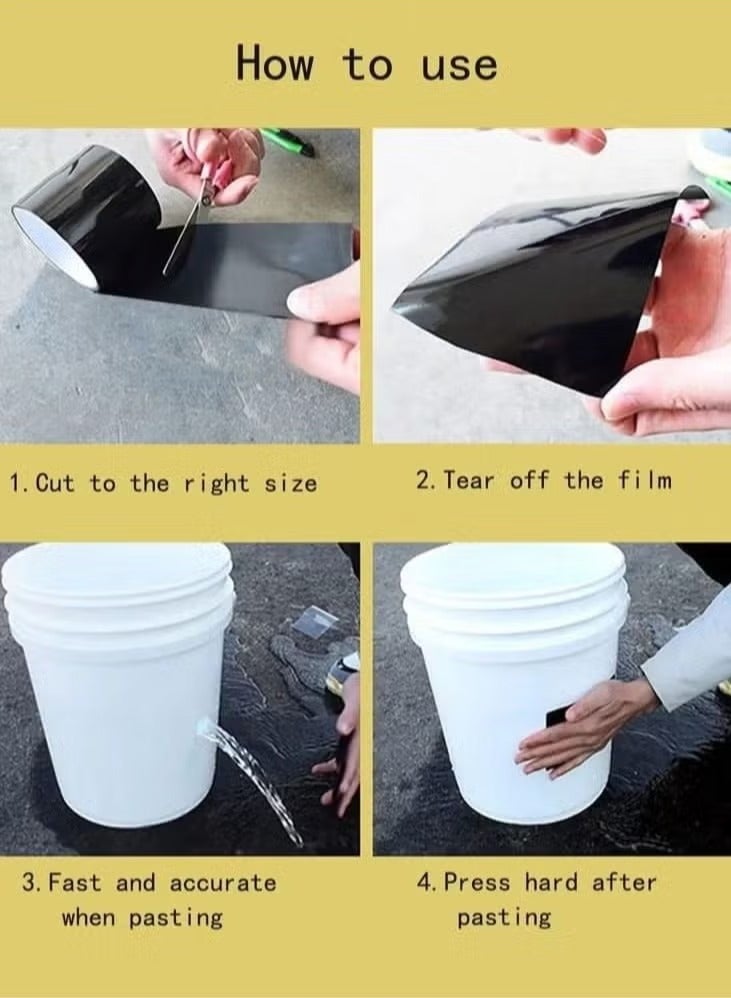 How to use

1. Cut to the right size

2. Tear off the film

3. Fast and accurate when pasting

4. Press hard after pasting