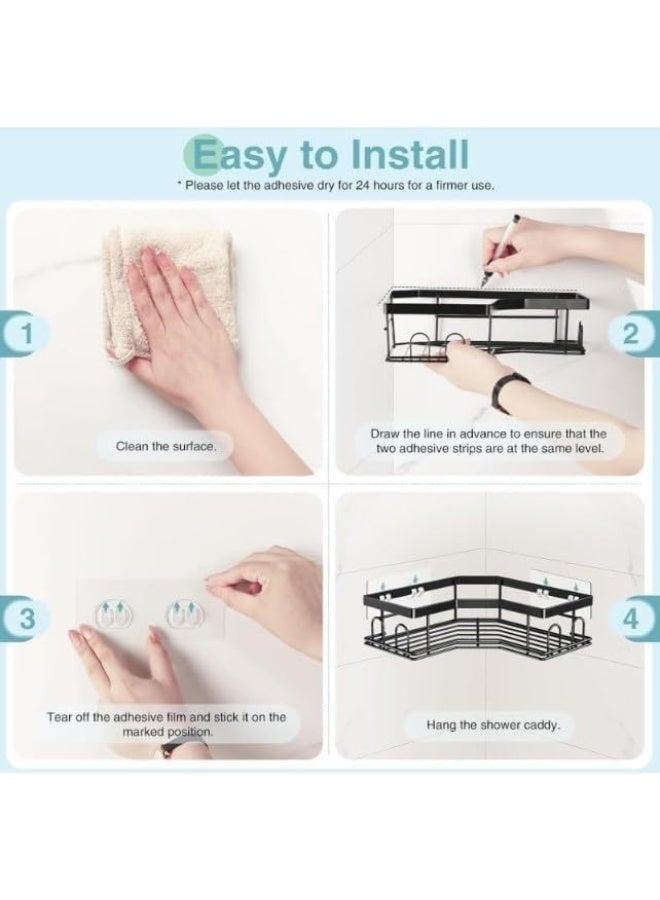 Easy to Install

* Please let the adhesive dry for 24 hours for a firmer use.

1

Clean the surface.

2

Draw the line in advance to ensure that the two adhesive strips are at the same level.

3

Tear off the adhesive film and stick it on the marked position.

4

Hang the shower caddy.