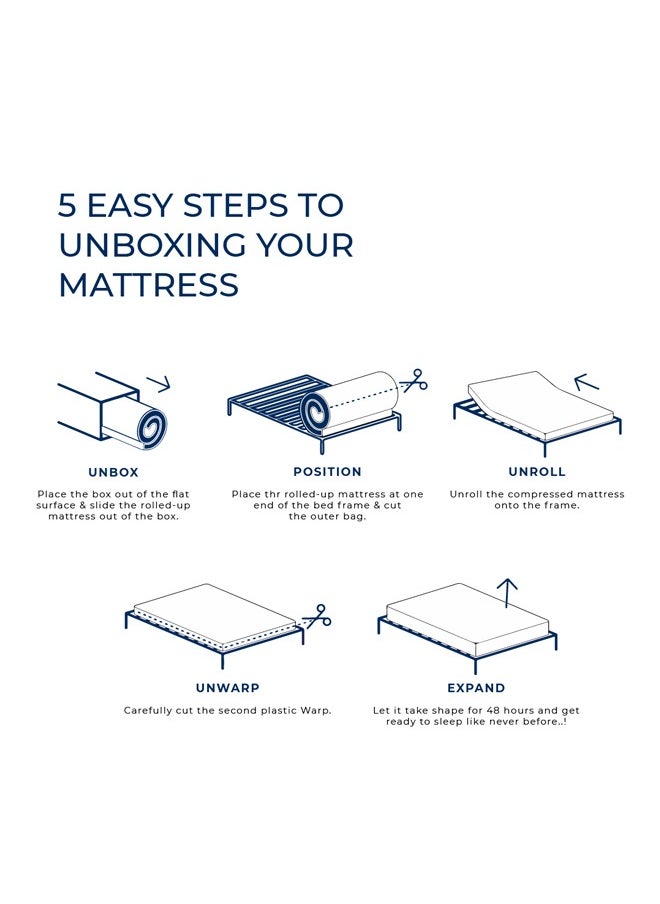 5 EASY STEPS TO UNBOXING YOUR MATTRESS

UNBOX

Place the box out of the flat surface & slide the rolled-up mattress out of the box.

POSITION

Place thr rolled-up mattress at one end of the bed frame & cut the outer bag.

UNROLL

Unroll the compressed mattress onto the frame.

UNWARP

Carefully cut the second plastic Warp.

EXPAND

Let it take shape for 48 hours and get ready to sleep like never before..!