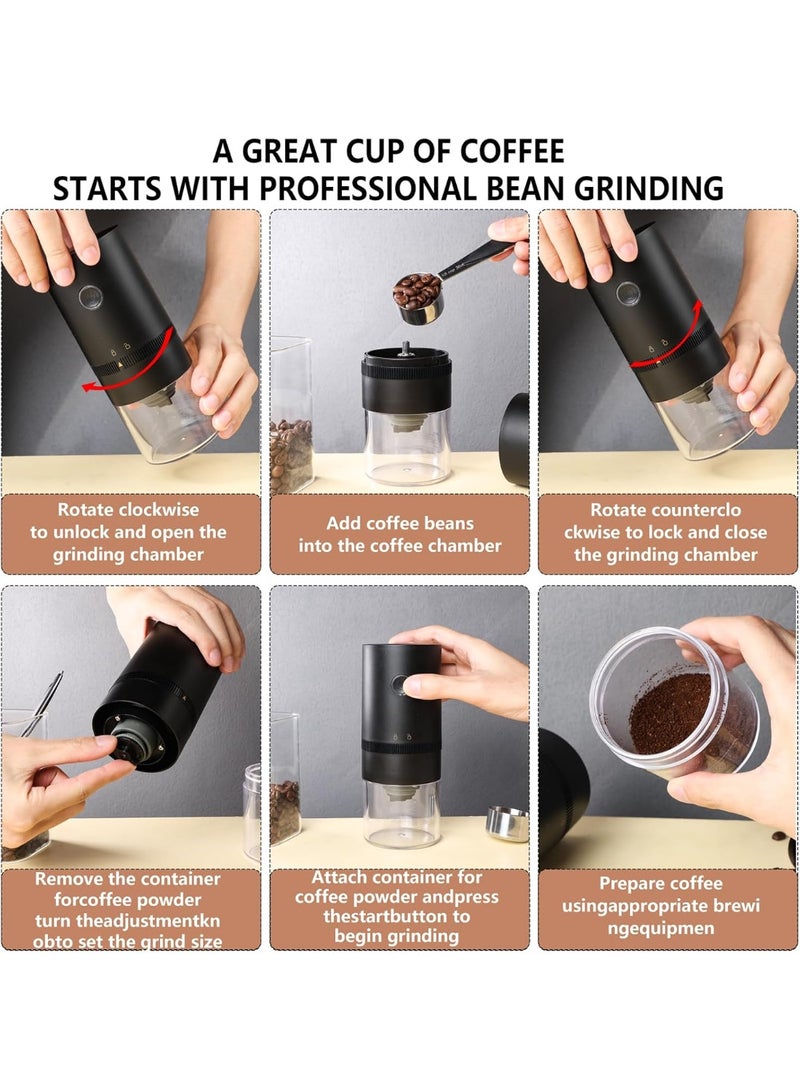 A GREAT CUP OF COFFEE
STARTS WITH PROFESSIONAL BEAN GRINDING

Rotate clockwise to unlock and open the grinding chamber

Add coffee beans into the coffee chamber

Rotate counterclo ckwise to lock and close the grinding chamber

Remove the container forcoffee powder turn theadjustmentkn obto set the grind size

Attach container for coffee powder andpress thestartbutton to begin grinding

Prepare coffee usingappropriate brewi ngequipmen