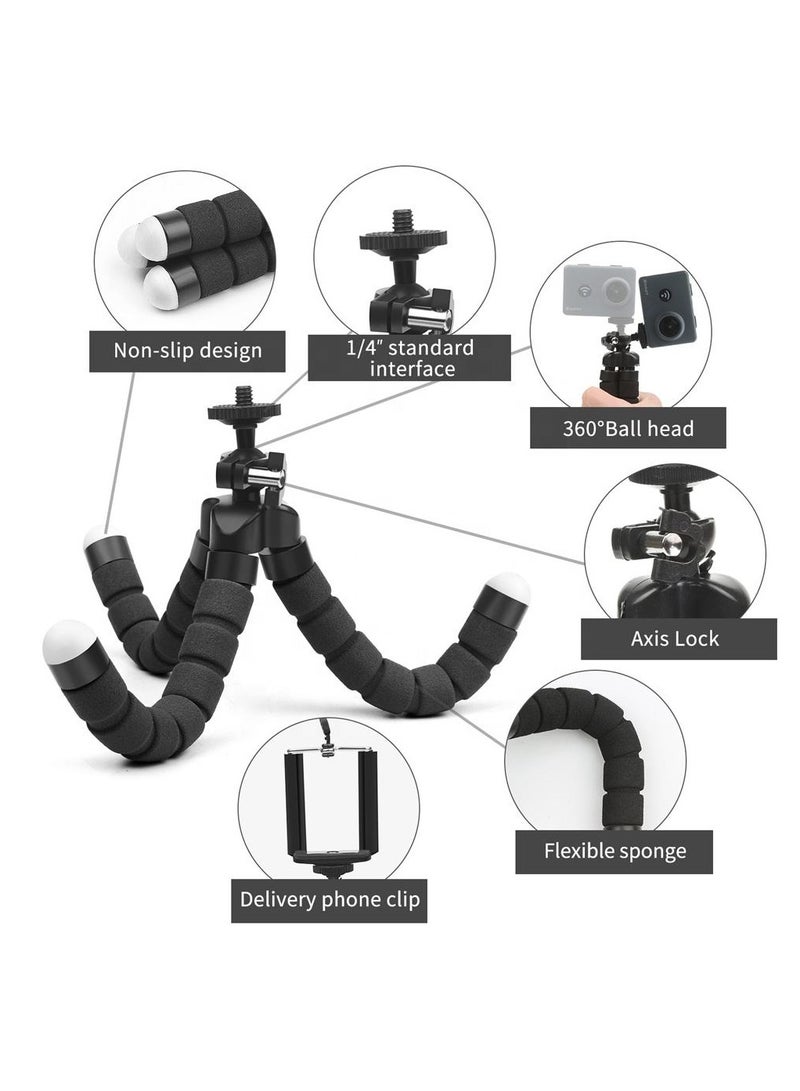 Non-slip design

1/4" standard interface

360°Ball head

Axis Lock

Flexible sponge

Delivery phone clip