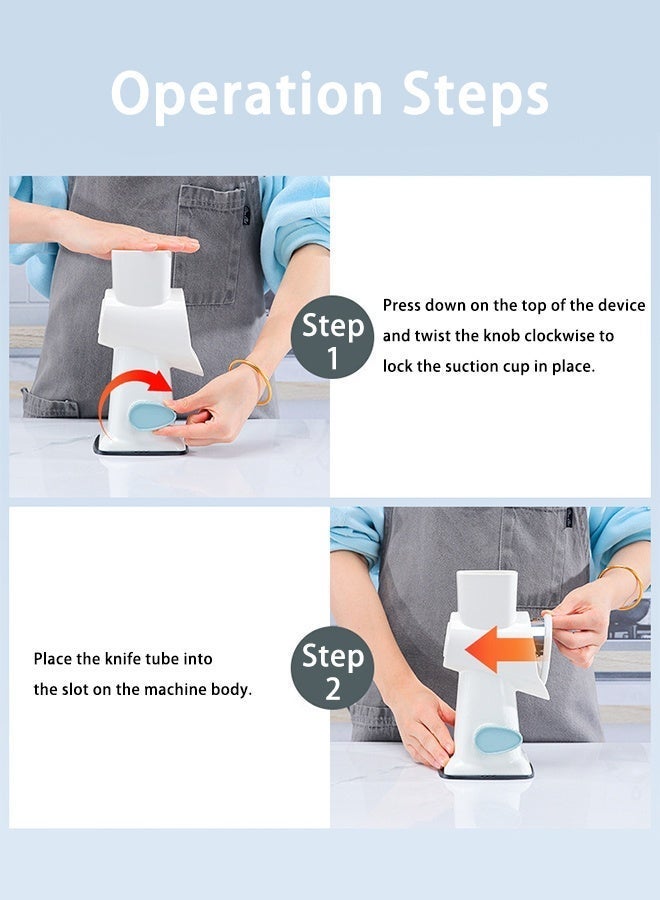 Operation Steps

Step 1

Press down on the top of the device and twist the knob clockwise to lock the suction cup in place.

Place the knife tube into the slot on the machine body.

Step 2