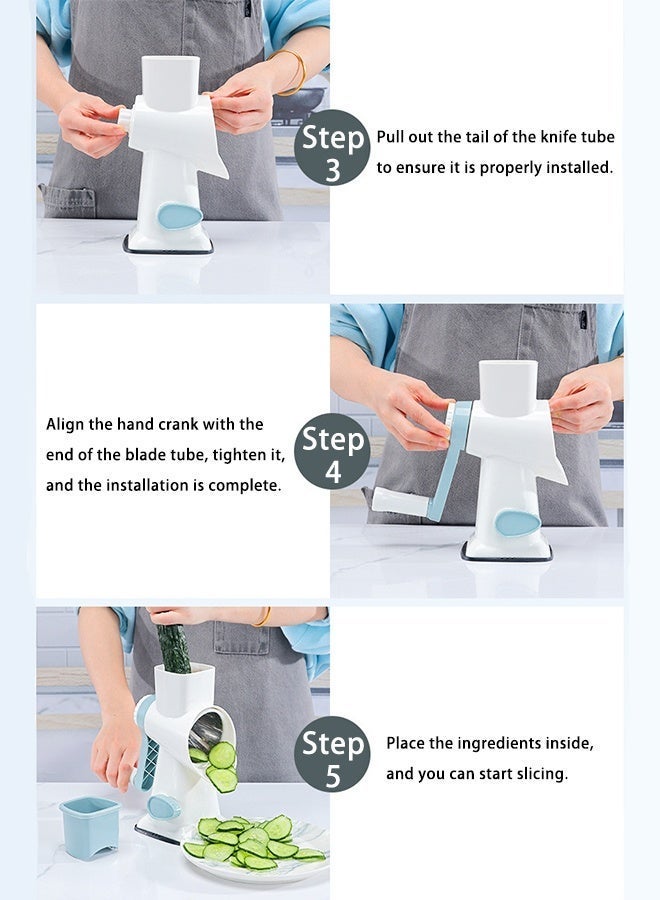 Step 3

Pull out the tail of the knife tube to ensure it is properly installed.

Align the hand crank with the end of the blade tube, tighten it, and the installation is complete.

Step 4

Step 5

Place the ingredients inside, and you can start slicing.