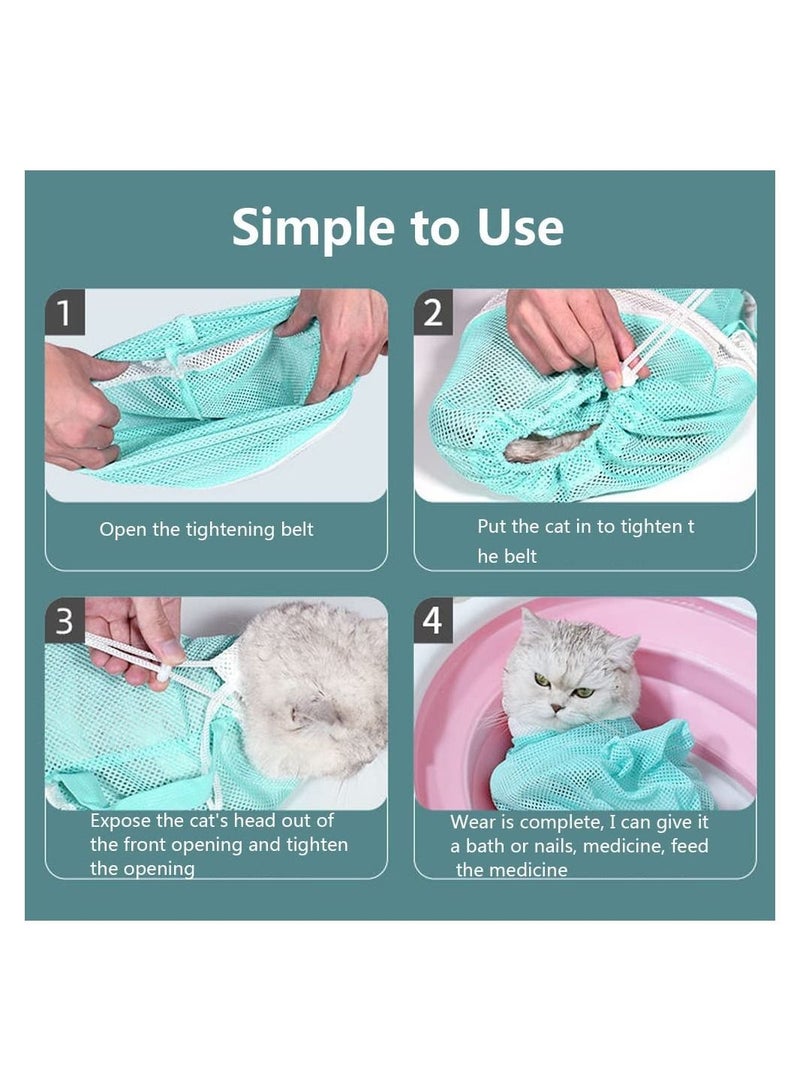 Simple to Use

1

Open the tightening belt

2

Put the cat in to tighten t he belt

3

Expose the cat's head out of the front opening and tighten the opening

4

Wear is complete, I can give it a bath or nails, medicine, feed the medicine