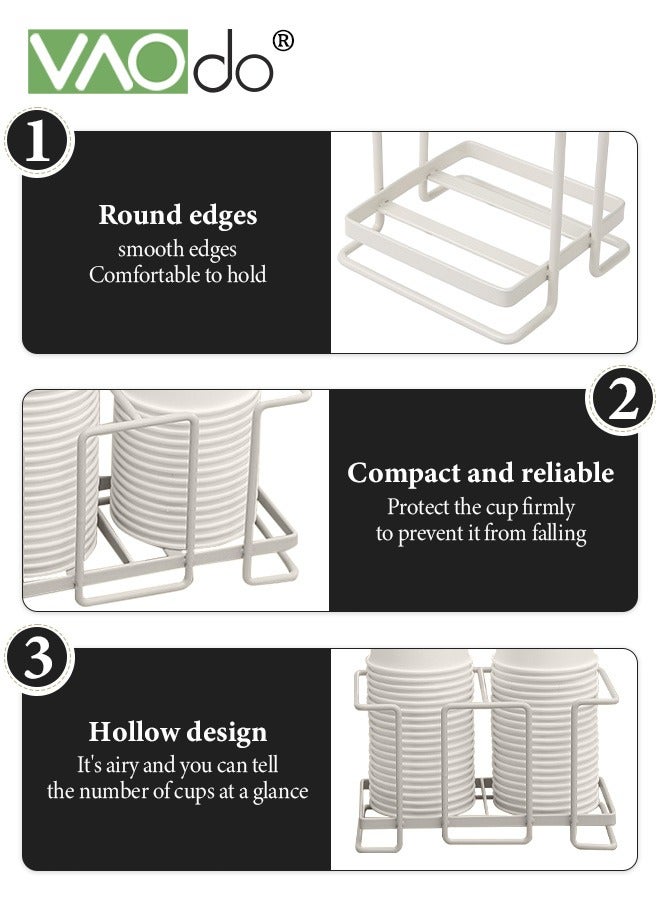 VAOdo®

1

Round edges
smooth edges
Comfortable to hold

2

Compact and reliable
Protect the cup firmly
to prevent it from falling

3

Hollow design
It's airy and you can tell
the number of cups at a glance