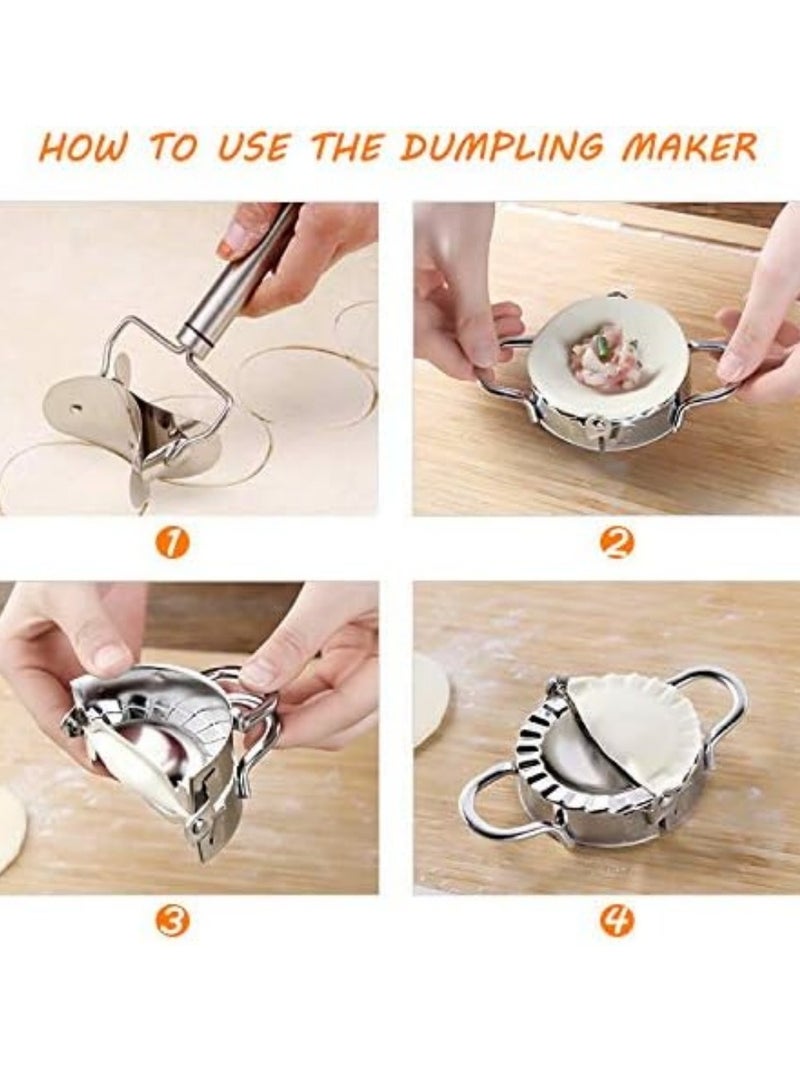 HOW TO USE THE DUMPLING MAKER

1

2

3

4