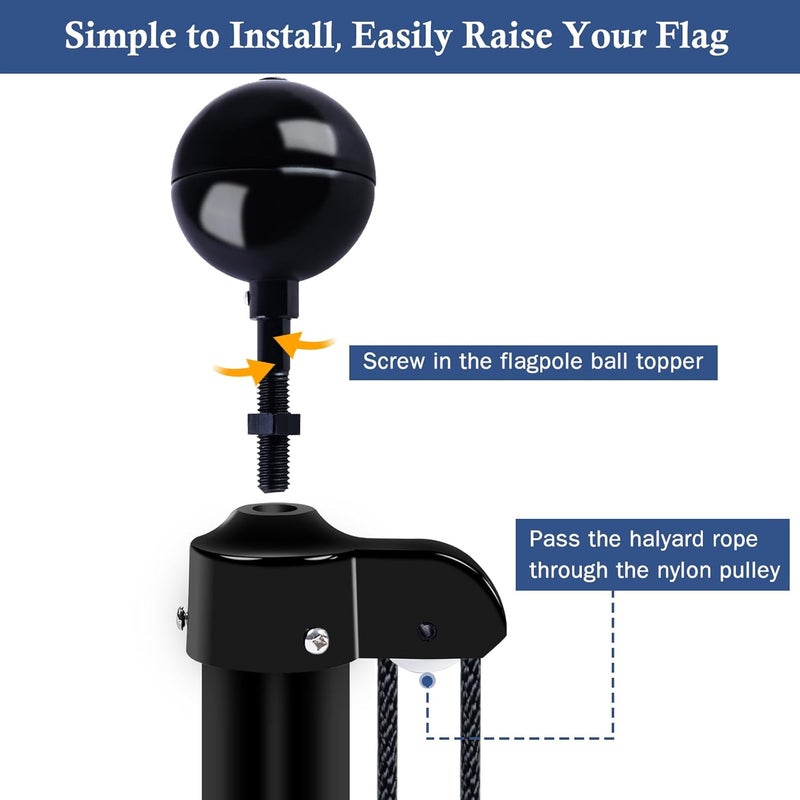 Simple to Install, Easily Raise Your Flag

Screw in the flagpole ball topper

Pass the halyard rope through the nylon pulley