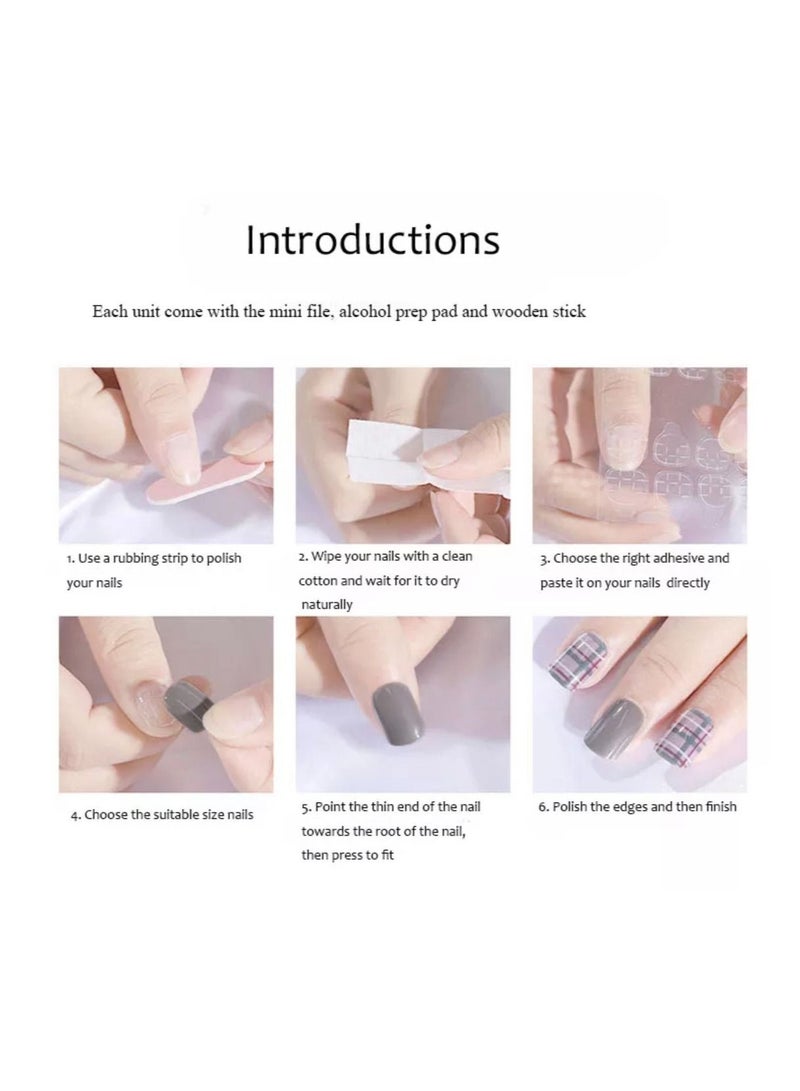 Introductions

Each unit come with the mini file, alcohol prep pad and wooden stick

1. Use a rubbing strip to polish your nails

2. Wipe your nails with a clean cotton and wait for it to dry naturally

3. Choose the right adhesive and paste it on your nails directly

4. Choose the suitable size nails

5. Point the thin end of the nail towards the root of the nail, then press to fit

6. Polish the edges and then finish