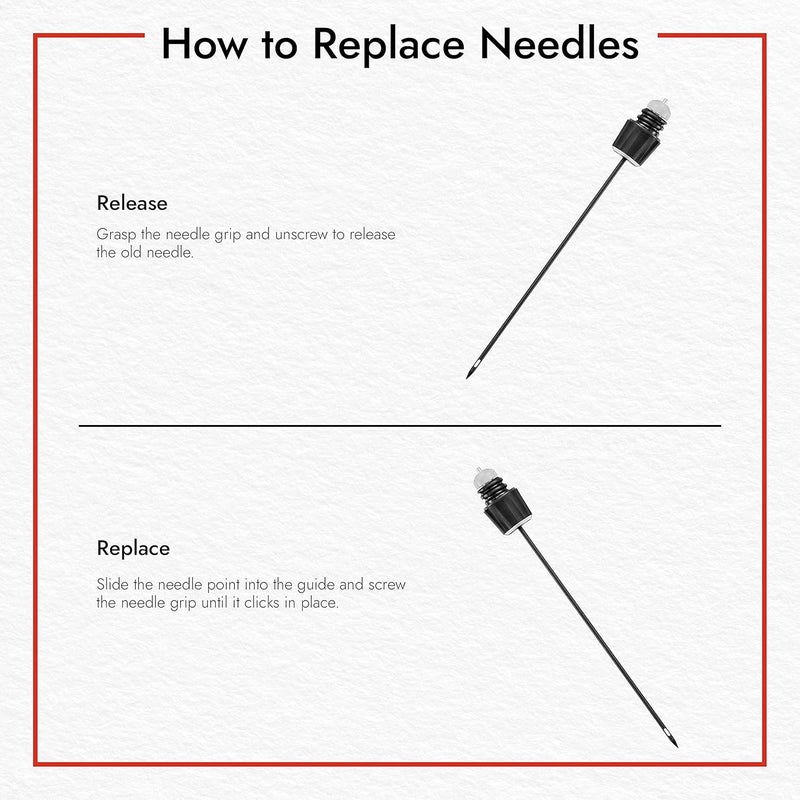 How to Replace Needles

Release

Grasp the needle grip and unscrew to release the old needle.

Replace

Slide the needle point into the guide and screw the needle grip until it clicks in place.