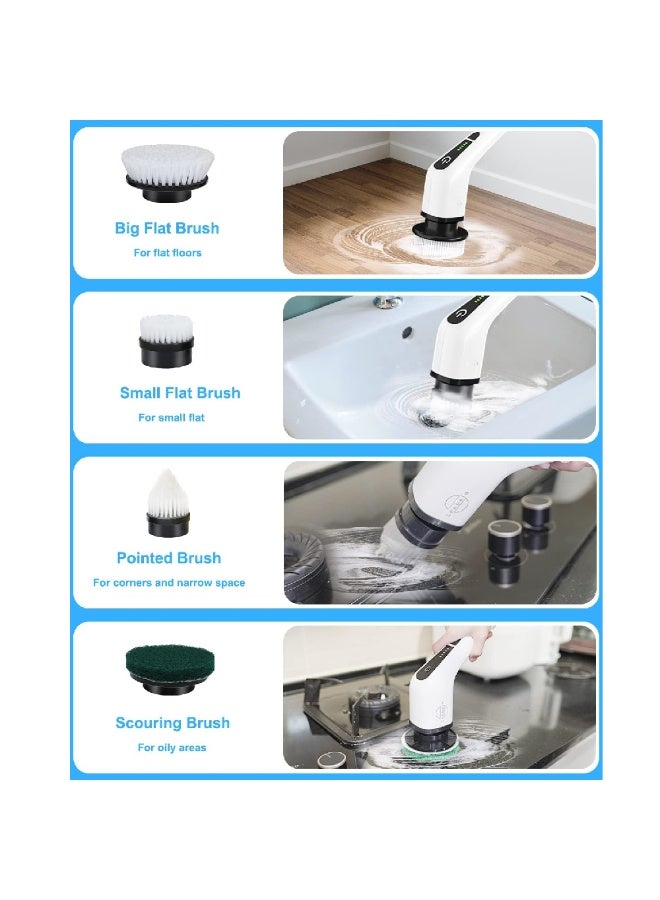 Big Flat Brush
For flat floors

Small Flat Brush
For small flat

Pointed Brush
For corners and narrow space

Scouring Brush
For oily areas