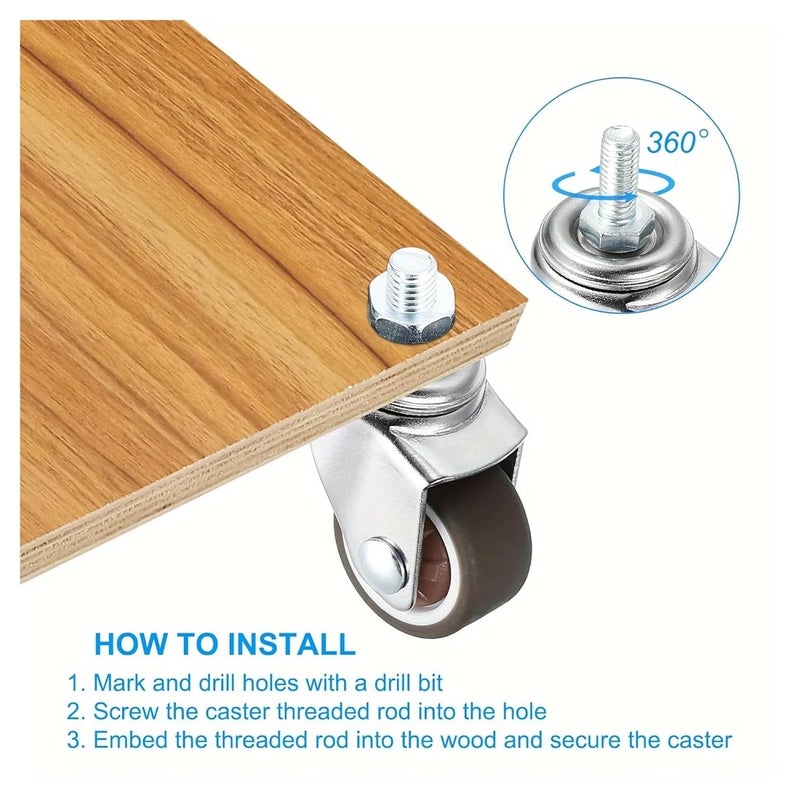 360°

HOW TO INSTALL

1. Mark and drill holes with a drill bit
2. Screw the caster threaded rod into the hole
3. Embed the threaded rod into the wood and secure the caster