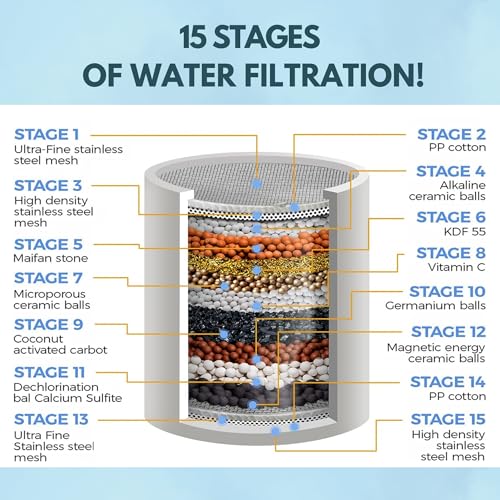 15 STAGES
OF WATER FILTRATION!

STAGE 1
Ultra-Fine stainless steel mesh

STAGE 3
High density stainless steel mesh

STAGE 5
Maifan stone

STAGE 7
Microporous ceramic balls

STAGE 9
Coconut activated carbot

STAGE 11
Dechlorination bal Calcium Sulfite

STAGE 13
Ultra Fine Stainless steel mesh

STAGE 2
PP cotton

STAGE 4
Alkaline ceramic balls

STAGE 6
KDF 55

STAGE 8
Vitamin C

STAGE 10
Germanium balls

STAGE 12
Magnetic energy ceramic balls

STAGE 14
PP cotton

STAGE 15
High density stainless steel mesh