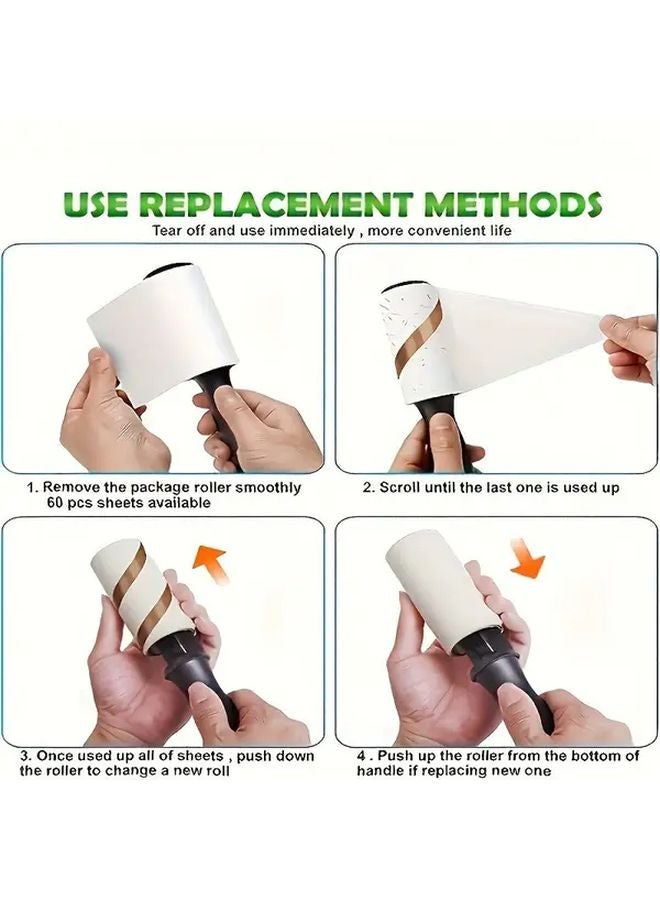 USE REPLACEMENT METHODS
Tear off and use immediately , more convenient life

1. Remove the package roller smoothly
60 pcs sheets available

2. Scroll until the last one is used up

3. Once used up all of sheets , push down the roller to change a new roll

4 . Push up the roller from the bottom of handle if replacing new one