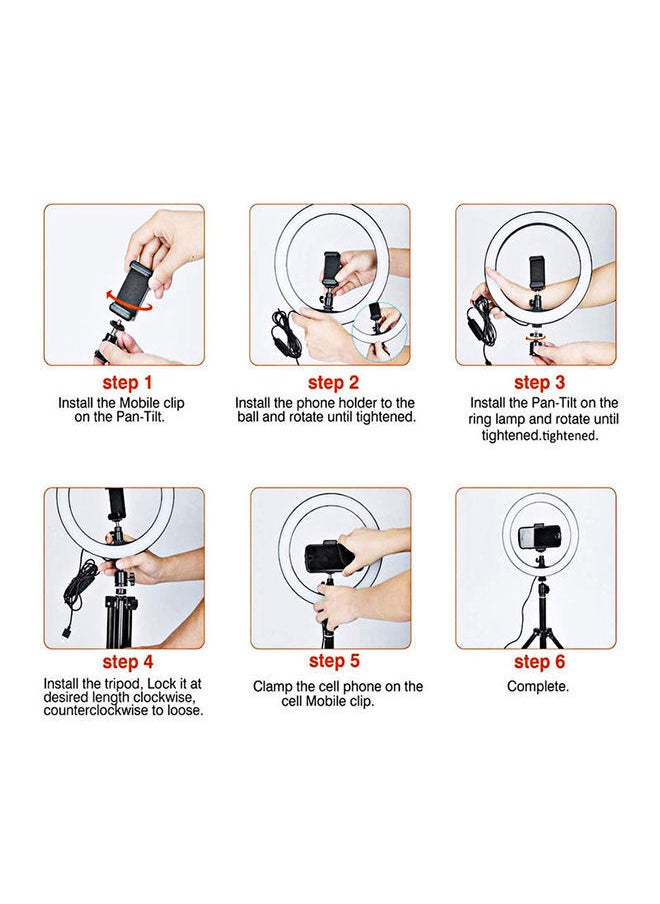 step 1
Install the Mobile clip on the Pan-Tilt.

step 2
Install the phone holder to the ball and rotate until tightened.

step 3
Install the Pan-Tilt on the ring lamp and rotate until tightened.tightened.

step 4
Install the tripod, Lock it at desired length clockwise, counterclockwise to loose.

step 5
Clamp the cell phone on the cell Mobile clip.

step 6
Complete.