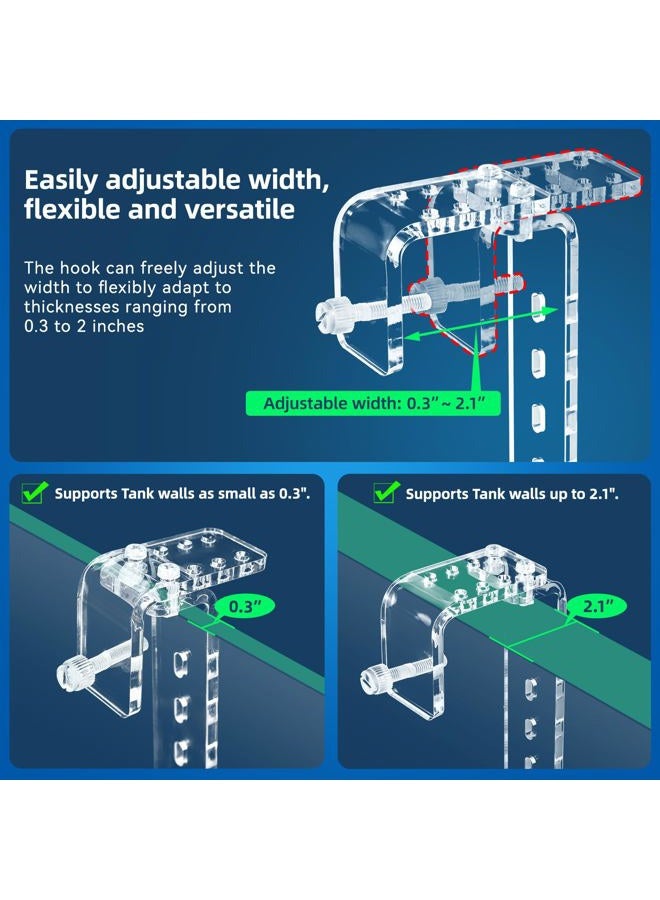 Easily adjustable width, flexible and versatile

The hook can freely adjust the width to flexibly adapt to thicknesses ranging from 0.3 to 2 inches

Adjustable width: 0.3" ~ 2.1"

Supports Tank walls as small as 0.3".

0.3"

Supports Tank walls up to 2.1".

2.1"