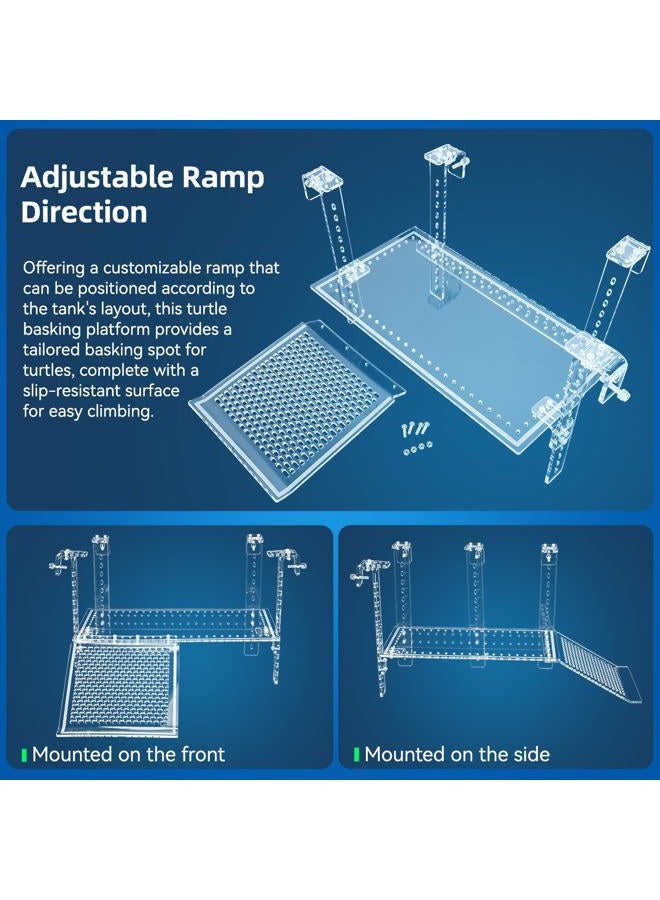 Adjustable Ramp Direction

Offering a customizable ramp that can be positioned according to the tank's layout, this turtle basking platform provides a tailored basking spot for turtles, complete with a slip-resistant surface for easy climbing.

Mounted on the front

Mounted on the side