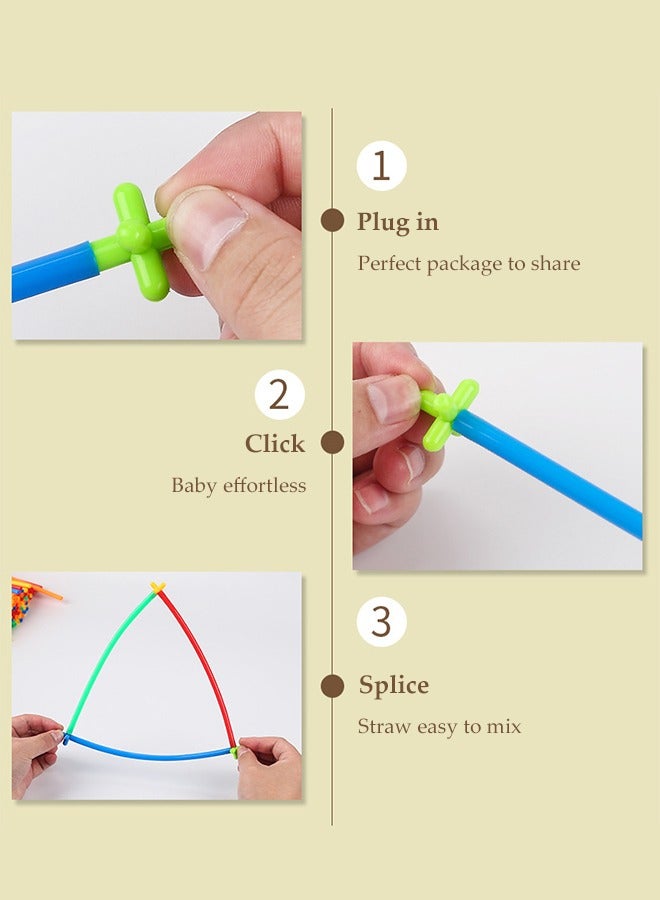 1

Plug in

Perfect package to share

2

Click

Baby effortless

3

Splice

Straw easy to mix