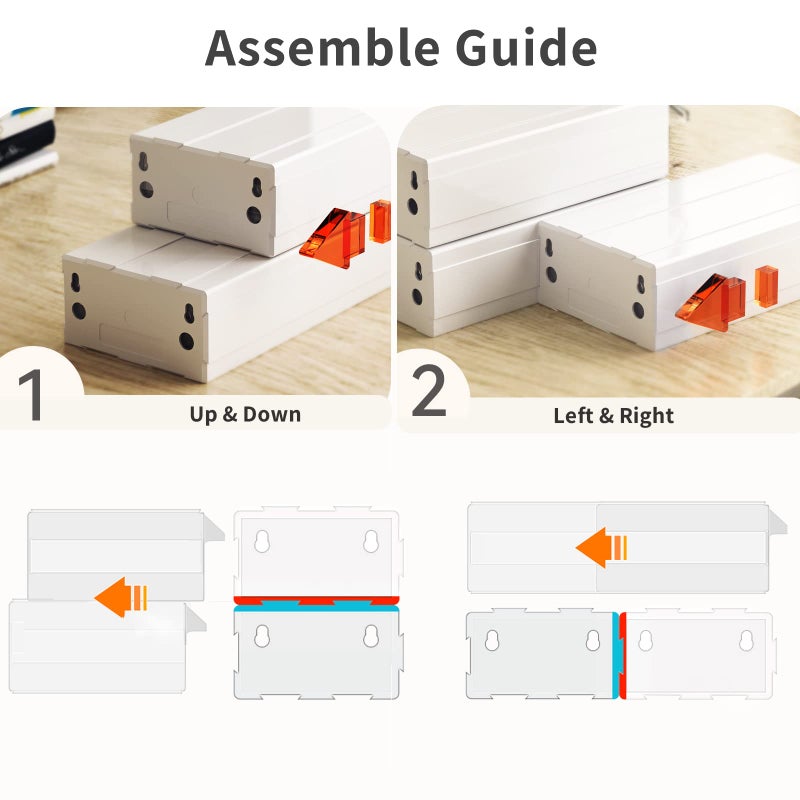 Assemble Guide

1

Up & Down

2

Left & Right