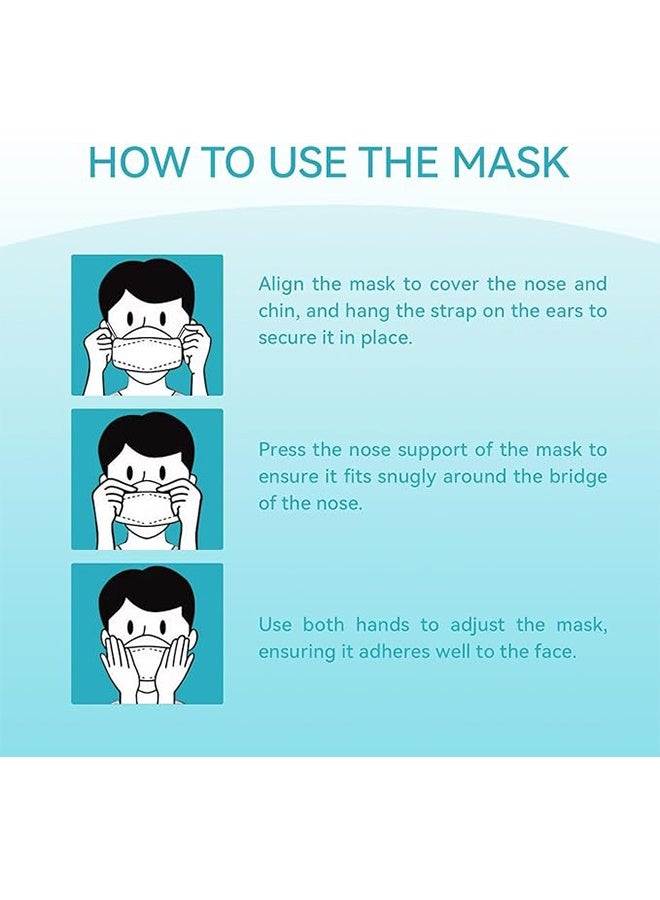 HOW TO USE THE MASK

Align the mask to cover the nose and chin, and hang the strap on the ears to secure it in place.

Press the nose support of the mask to ensure it fits snugly around the bridge of the nose.

Use both hands to adjust the mask, ensuring it adheres well to the face.