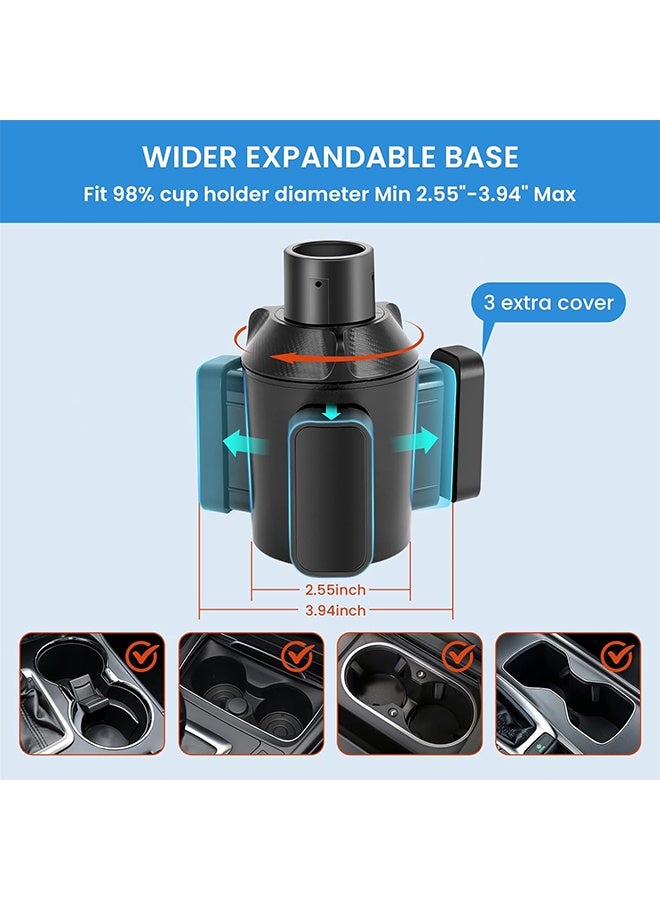 WIDER EXPANDABLE BASE
Fit 98% cup holder diameter Min 2.55"-3.94" Max

3 extra cover

2.55inch
3.94inch