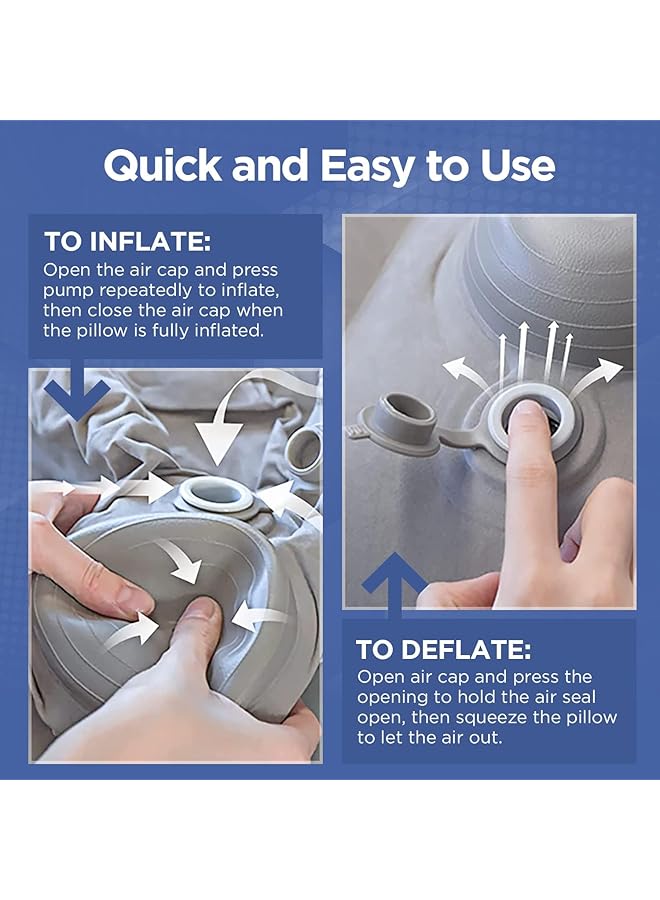 Quick and Easy to Use

TO INFLATE:
Open the air cap and press pump repeatedly to inflate, then close the air cap when the pillow is fully inflated.

TO DEFLATE:
Open air cap and press the opening to hold the air seal open, then squeeze the pillow to let the air out.