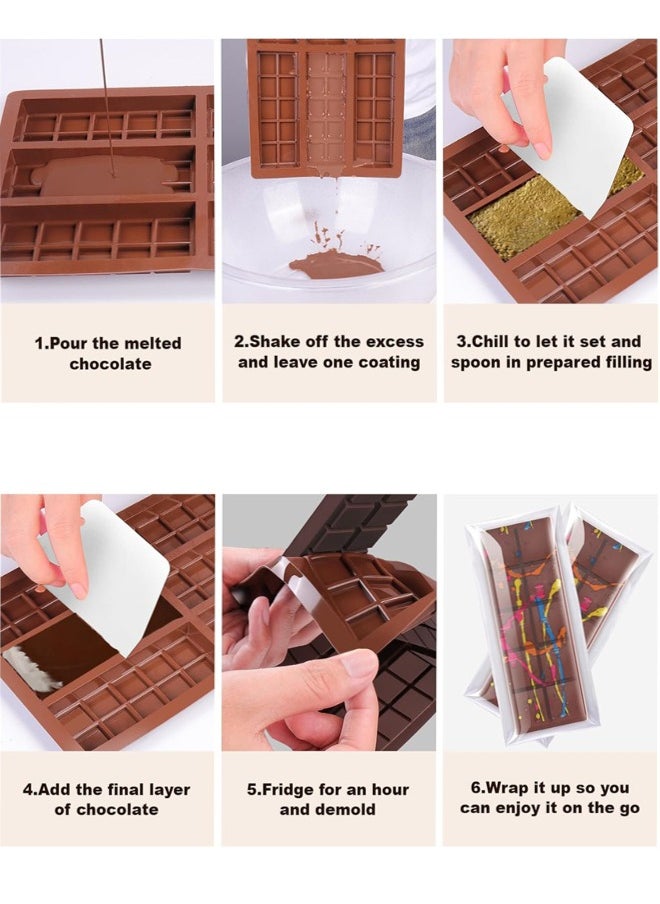 1.Pour the melted chocolate

2.Shake off the excess and leave one coating

3.Chill to let it set and spoon in prepared filling

4.Add the final layer of chocolate

5.Fridge for an hour and demold

6.Wrap it up so you can enjoy it on the go