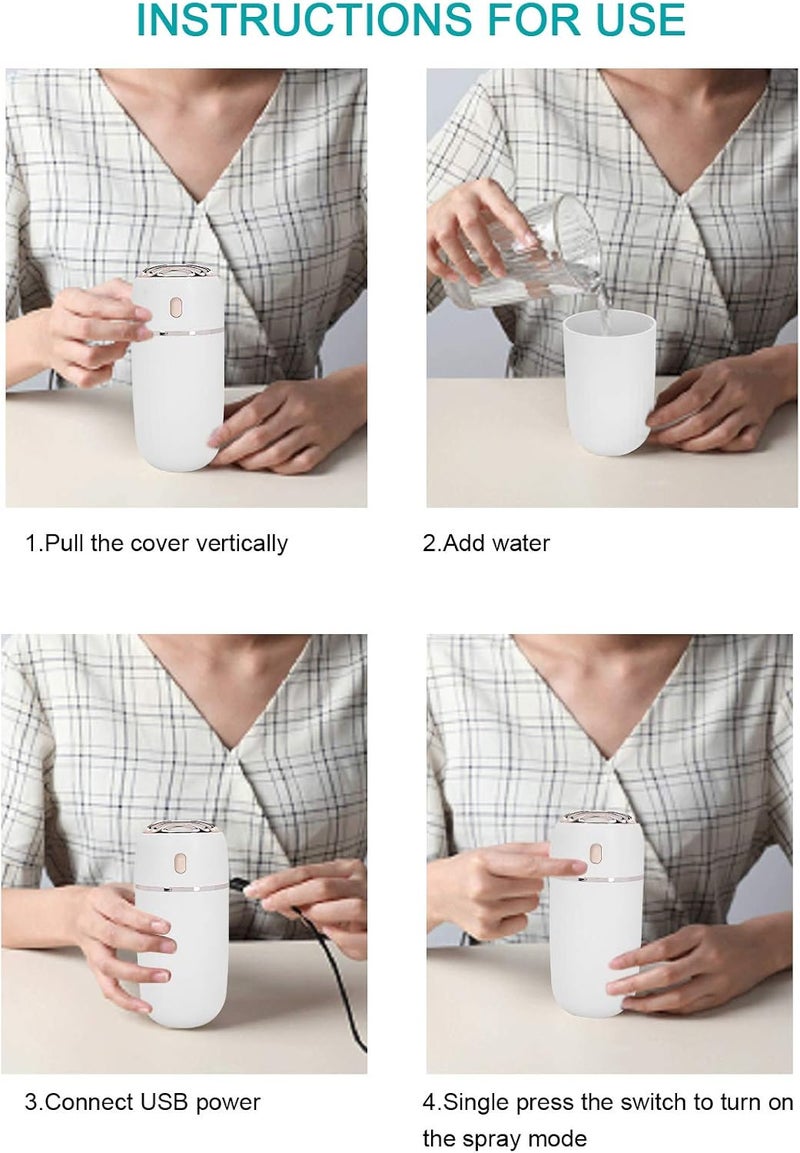 INSTRUCTIONS FOR USE

1.Pull the cover vertically

2.Add water

3.Connect USB power

4.Single press the switch to turn on the spray mode