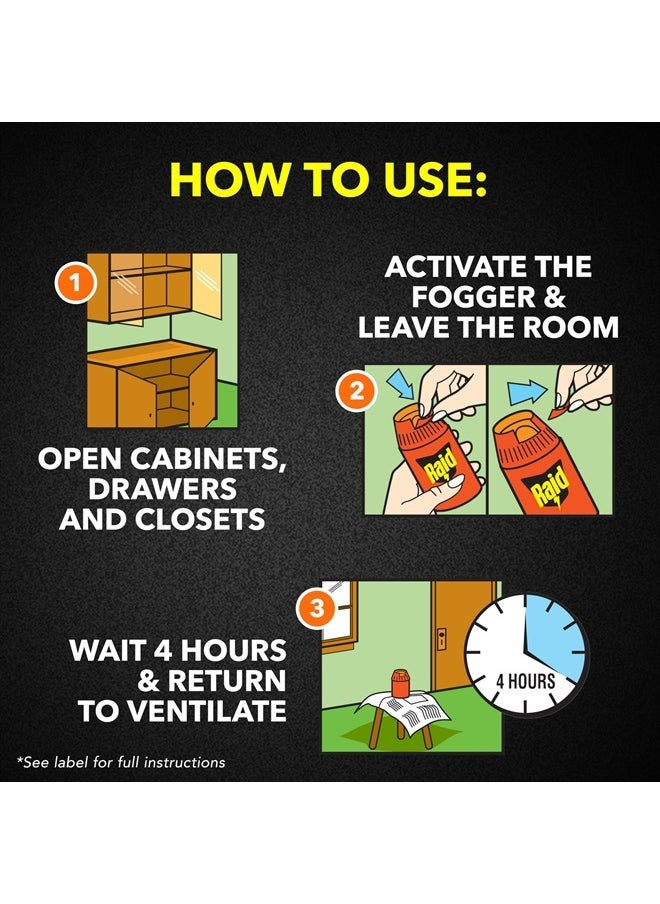 HOW TO USE:

1

OPEN CABINETS, DRAWERS AND CLOSETS

ACTIVATE THE FOGGER & LEAVE THE ROOM

2

Raid

Raid

3

WAIT 4 HOURS & RETURN TO VENTILATE

4 HOURS

*See label for full instructions