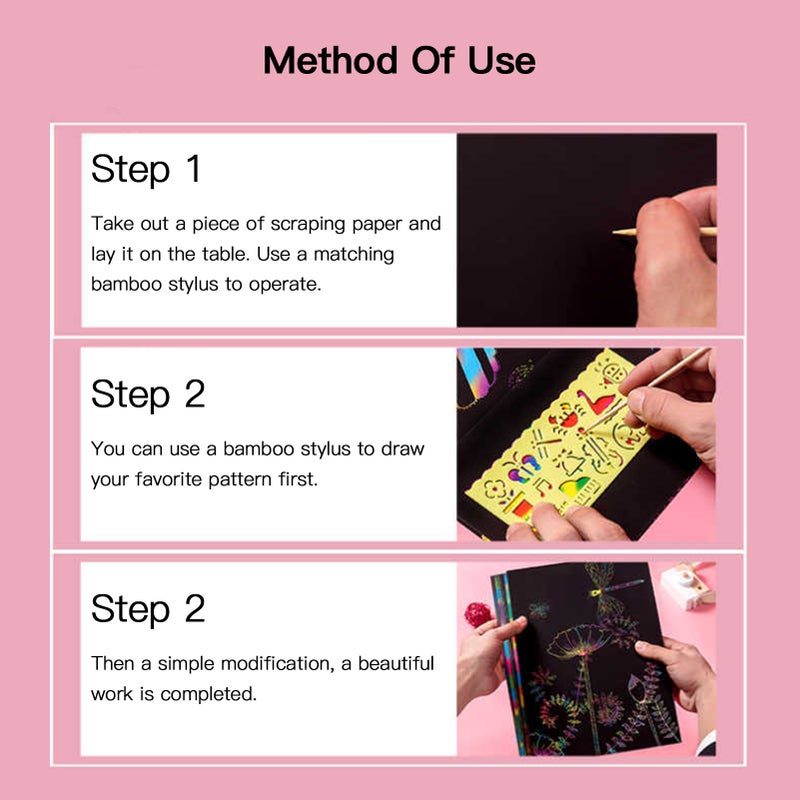 Method Of Use

Step 1

Take out a piece of scraping paper and lay it on the table. Use a matching bamboo stylus to operate.

Step 2

You can use a bamboo stylus to draw your favorite pattern first.

Step 2

Then a simple modification, a beautiful work is completed.