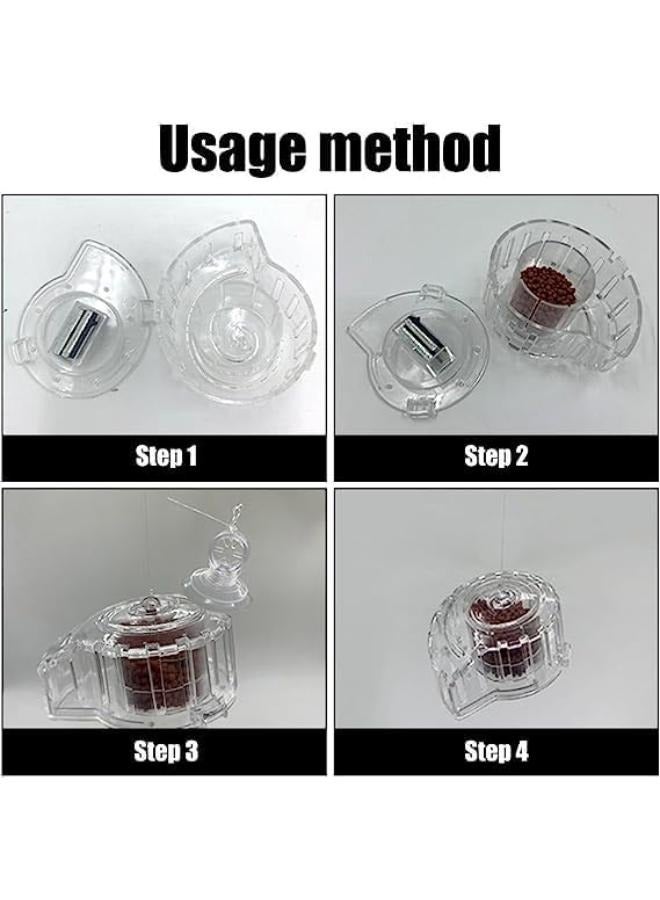 Usage method

Step 1

Step 2

Step 3

Step 4