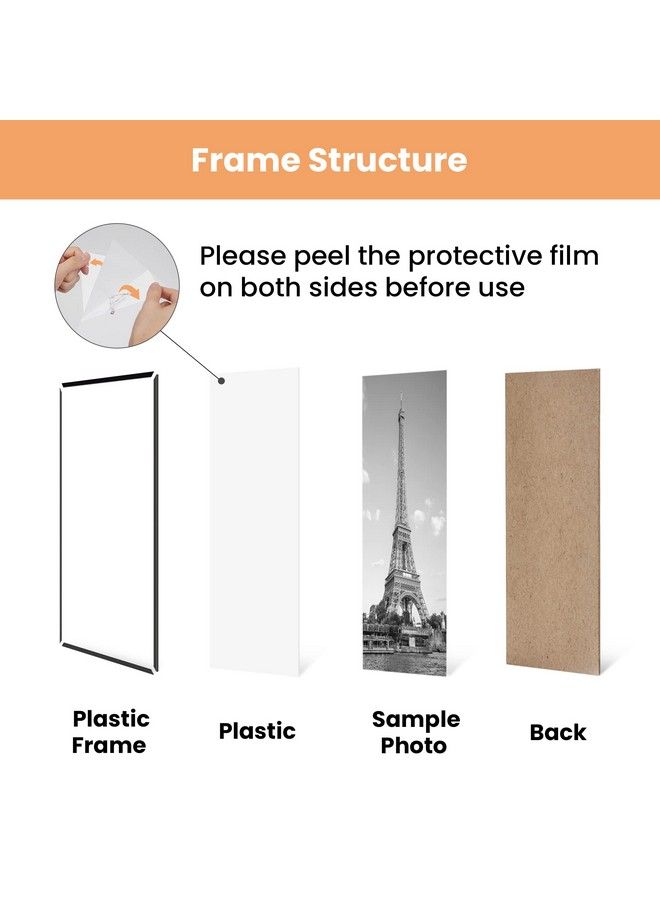 Frame Structure

Please peel the protective film on both sides before use

Plastic Frame

Plastic

Sample Photo

Back