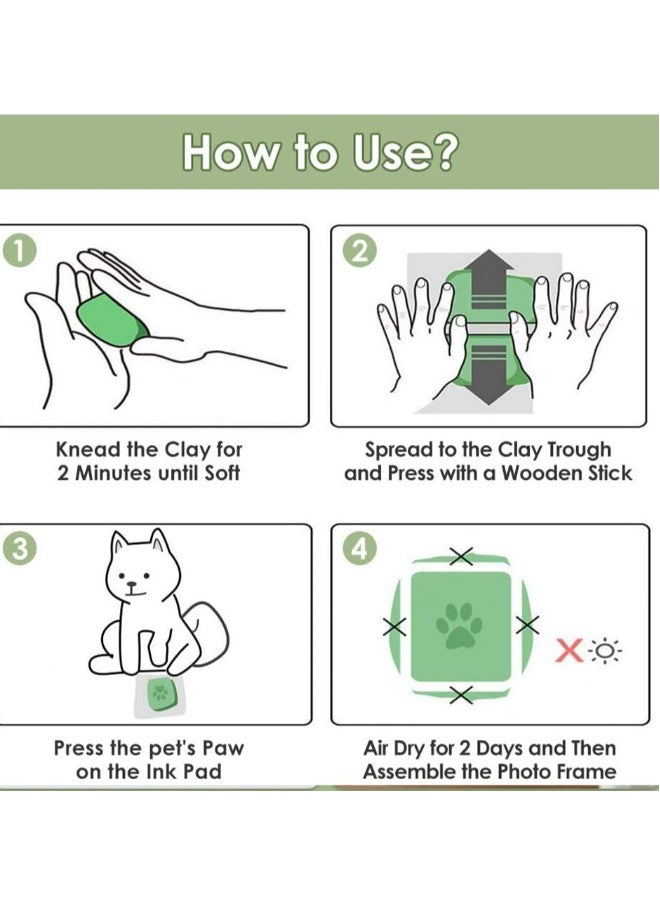 How to Use?

1

Knead the Clay for 2 Minutes until Soft

2

Spread to the Clay Trough and Press with a Wooden Stick

3

Press the pet's Paw on the Ink Pad

4

Air Dry for 2 Days and Then Assemble the Photo Frame