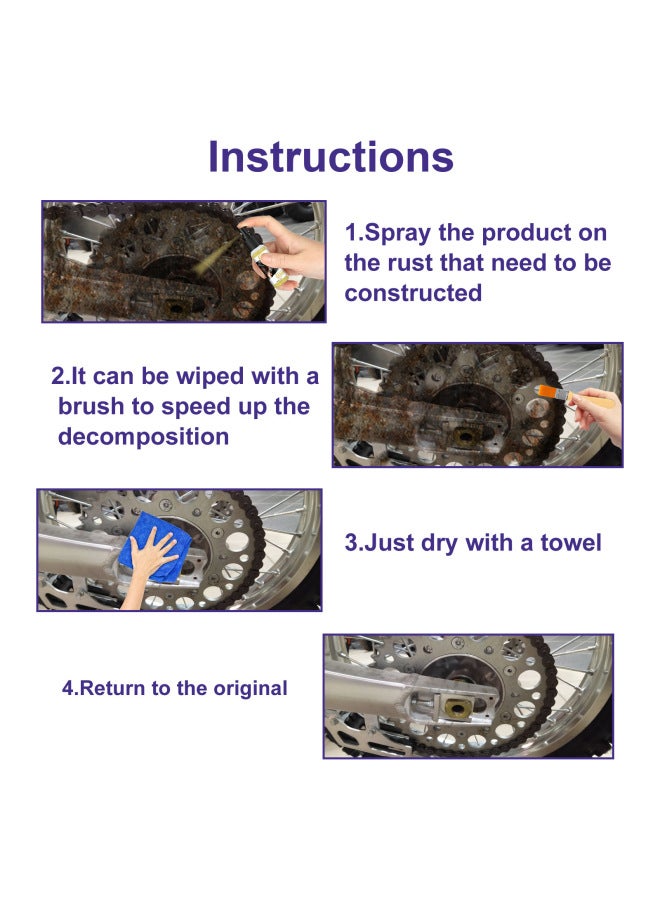 Instructions

1.Spray the product on the rust that need to be constructed

2.It can be wiped with a brush to speed up the decomposition

3.Just dry with a towel

4.Return to the original