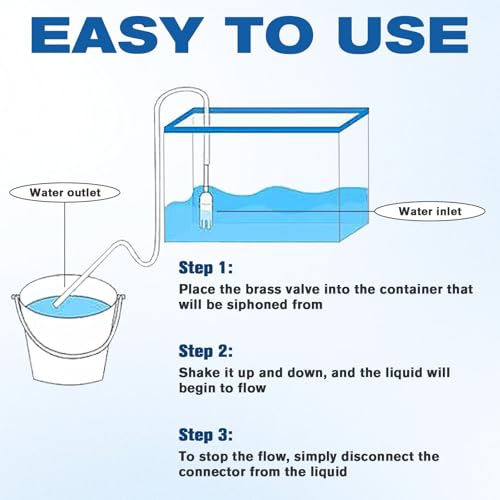 EASY TO USE

Water outlet

Water inlet

Step 1:
Place the brass valve into the container that will be siphoned from

Step 2:
Shake it up and down, and the liquid will begin to flow

Step 3:
To stop the flow, simply disconnect the connector from the liquid